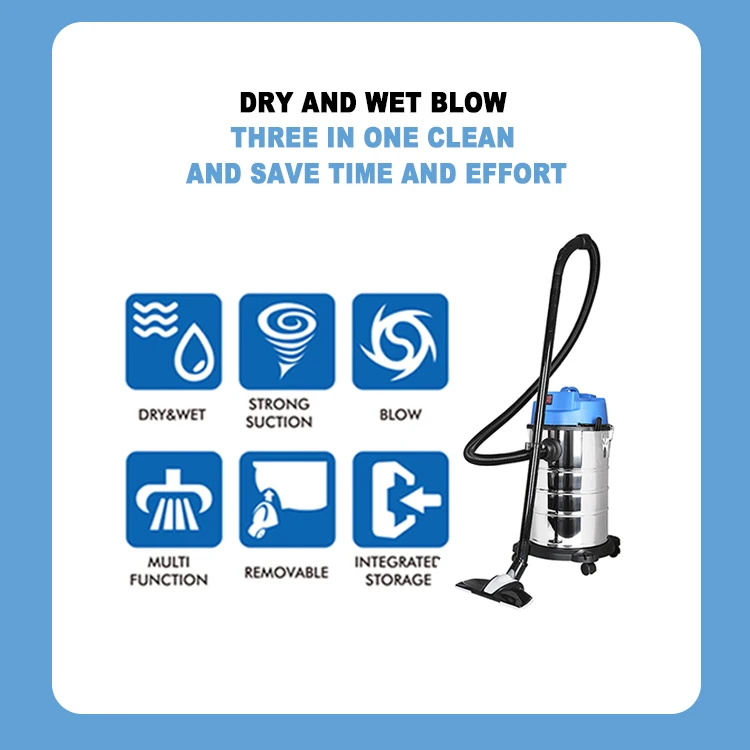 DRY AND WET BLOW
THREE IN ONE CLEAN
AND SAVE TIME AND EFFORT

DRY&WET

STRONG SUCTION

BLOW

MULTI FUNCTION

REMOVABLE

INTEGRATED STORAGE