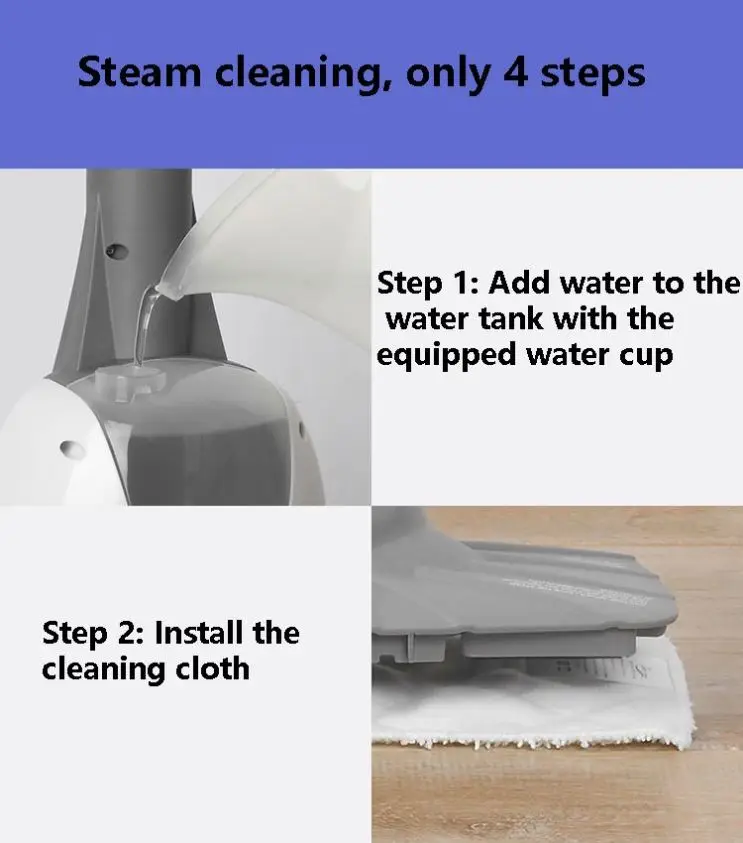 Steam cleaning, only 4 steps

Step 1: Add water to the water tank with the equipped water cup

Step 2: Install the cleaning cloth