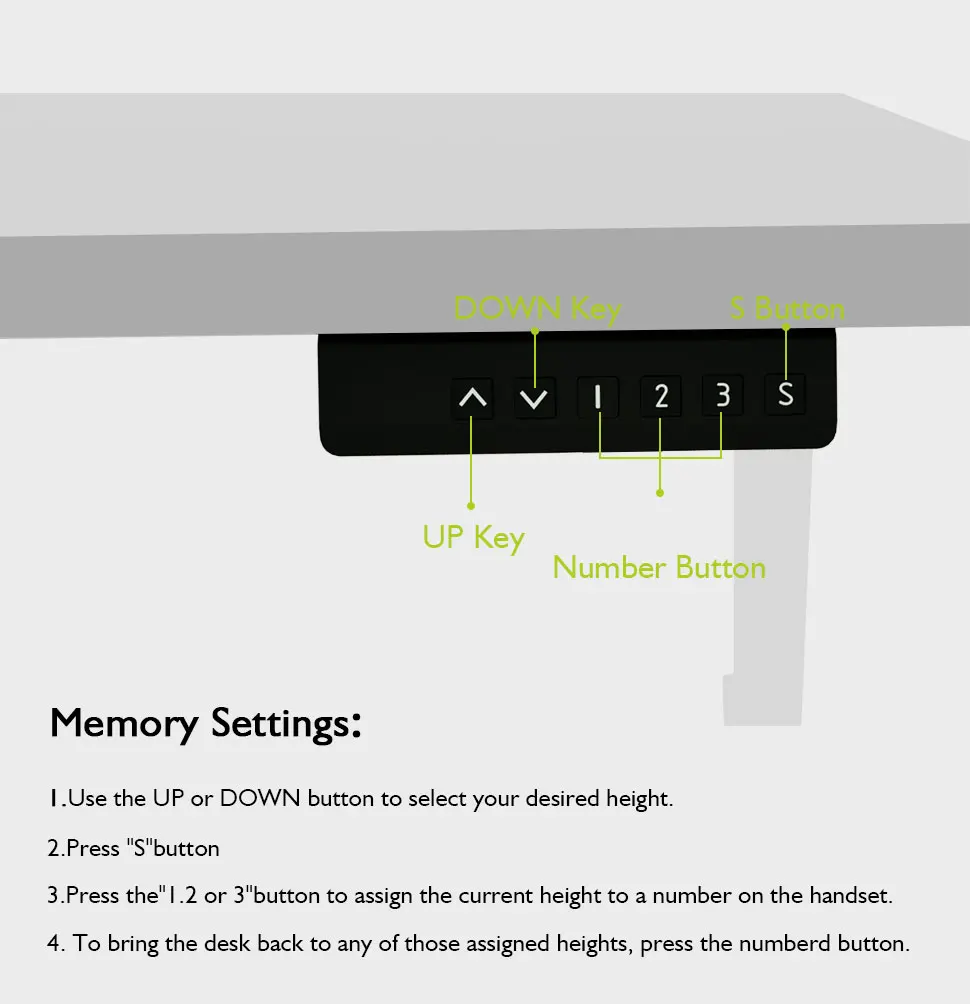 DOWN Key

S Button

1 2 3 S

UP Key

Number Button

Memory Settings:

1.Use the UP or DOWN button to select your desired height.

2.Press "S"button

3.Press the"1.2 or 3"button to assign the current height to a number on the handset.

4. To bring the desk back to any of those assigned heights, press the numberd button.