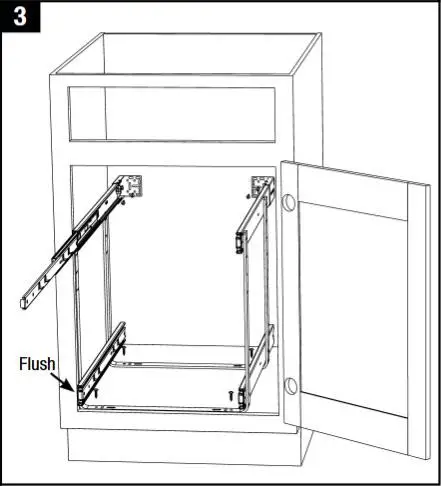 3

Flush