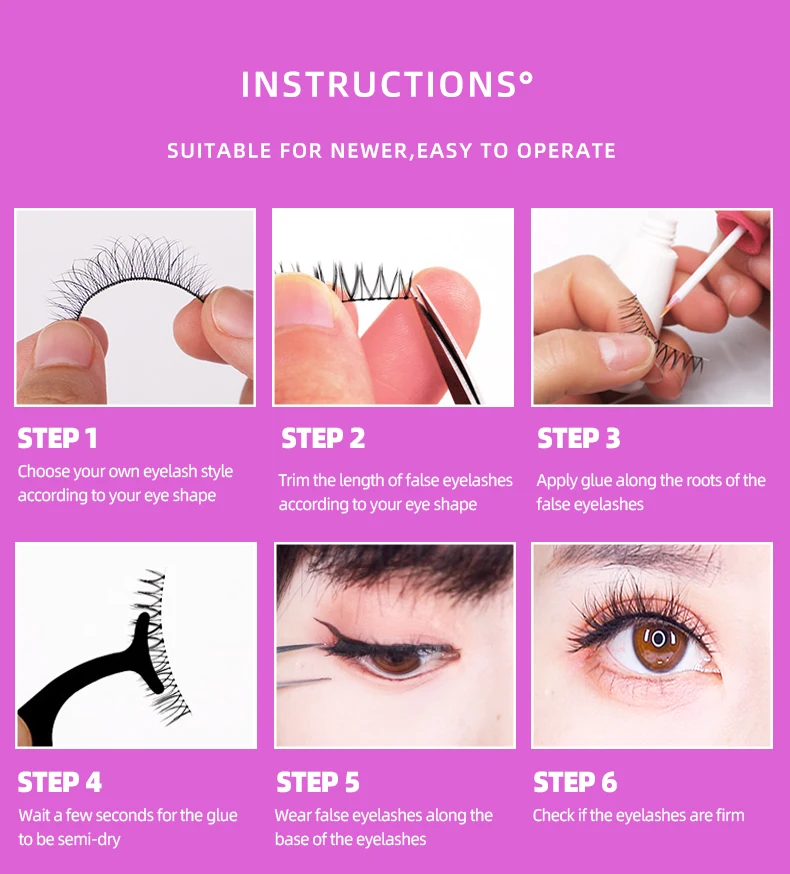 INSTRUCTIONS°

SUITABLE FOR NEWER,EASY TO OPERATE

STEP 1
Choose your own eyelash style according to your eye shape

STEP 2
Trim the length of false eyelashes according to your eye shape

STEP 3
Apply glue along the roots of the false eyelashes

STEP 4
Wait a few seconds for the glue to be semi-dry

STEP 5
Wear false eyelashes along the base of the eyelashes

STEP 6
Check if the eyelashes are firm