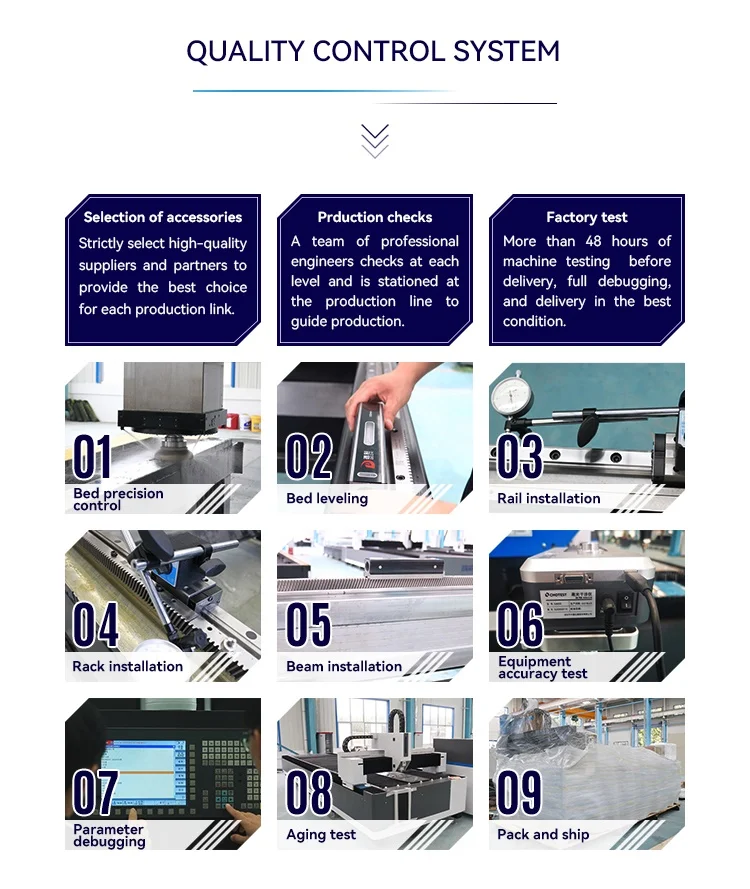 QUALITY CONTROL SYSTEM

Selection of accessories
Strictly select high-quality suppliers and partners to provide the best choice for each production link.

Prduction checks
A team of professional engineers checks at each level and is stationed at the production line to guide production.

Factory test
More than 48 hours of machine testing before delivery, full debugging, and delivery in the best condition.

01
Bed precision control

02
Bed leveling

03
Rail installation

04
Rack installation

05
Beam installation

06
Equipment accuracy test

07
Parameter debugging

08
Aging test

09
Pack and ship