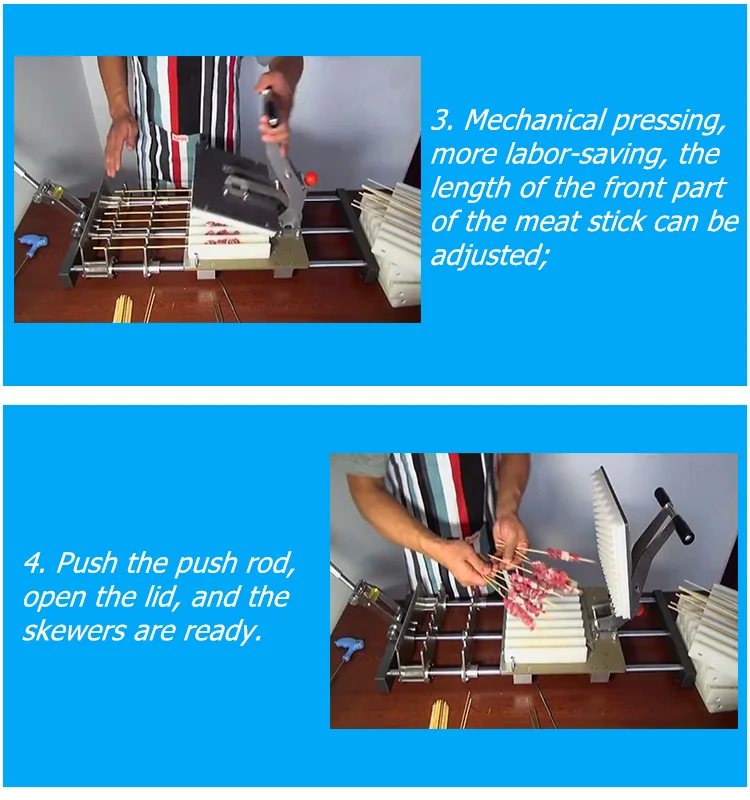 3. Mechanical pressing, more labor-saving, the length of the front part of the meat stick can be adjusted;

4. Push the push rod, open the lid, and the skewers are ready.