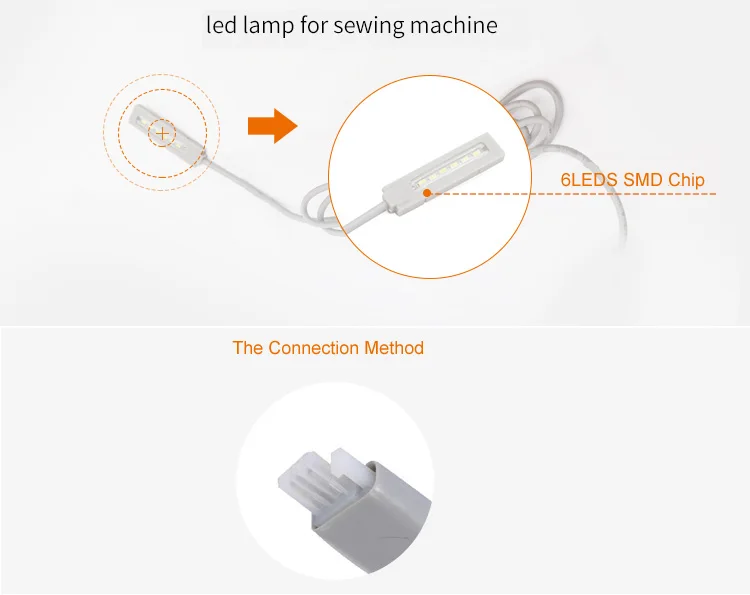 led lamp for sewing machine

6LEDS SMD Chip

The Connection Method