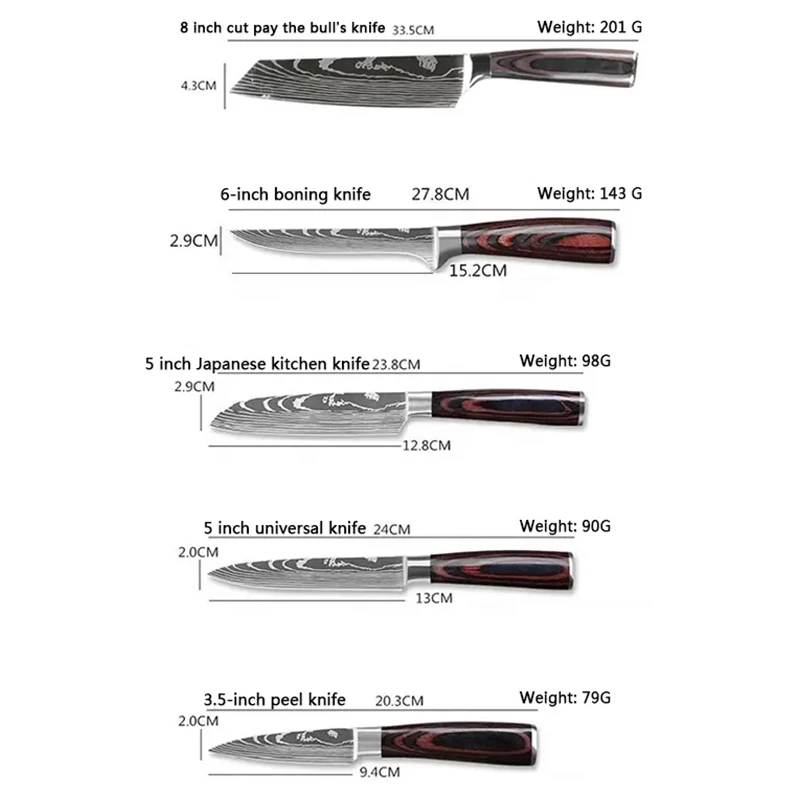 8 inch cut pay the bull's knife 33.5CM Weight: 201 G

4.3CM

6-inch boning knife 27.8CM Weight: 143 G

2.9CM

15.2CM

5 inch Japanese kitchen knife 23.8CM Weight: 98G

2.9CM

12.8CM

5 inch universal knife 24CM Weight: 90G

2.0CM

13CM

3.5-inch peel knife 20.3CM Weight: 79G

2.0CM

9.4CM