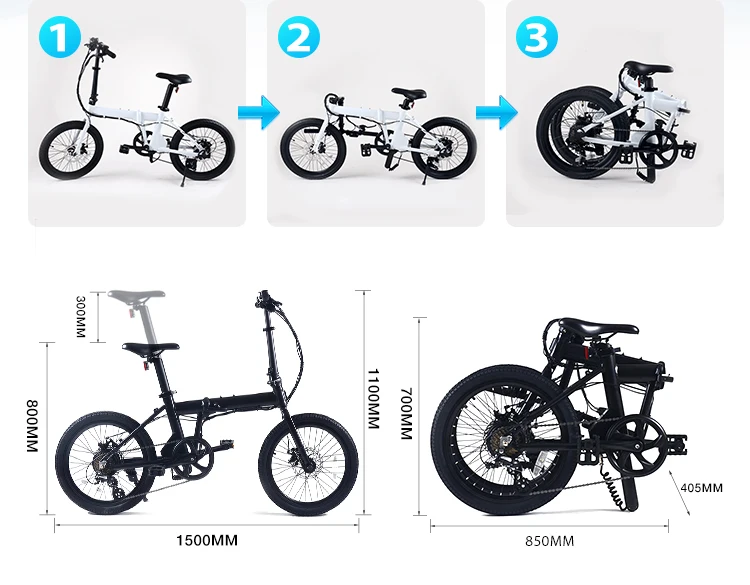 1
2
3
300MM
800MM
1100MM
1500MM
700MM
405MM
850MM