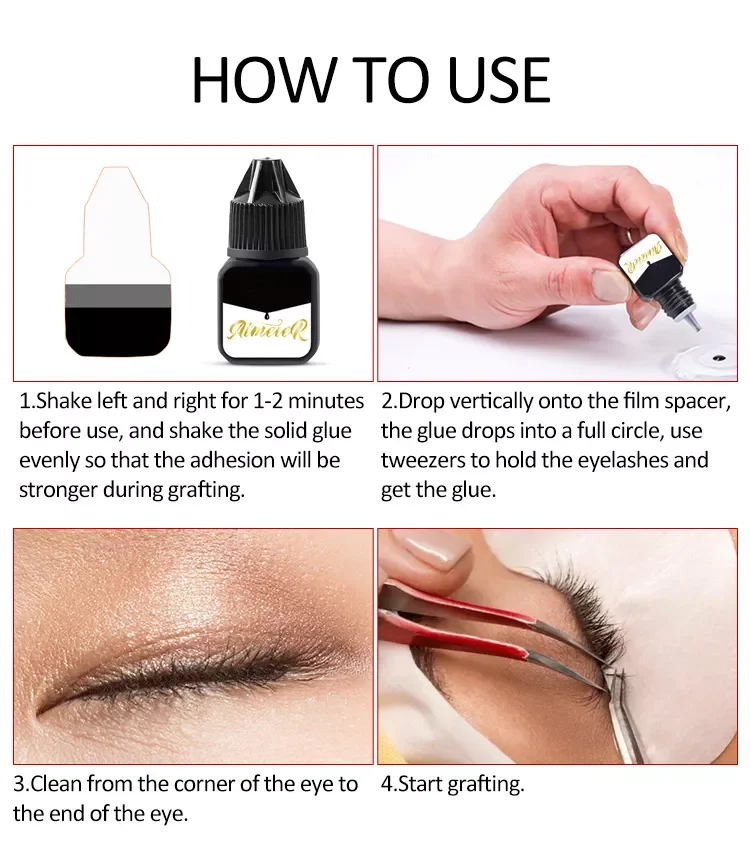 HOW TO USE

AimeieR

AimeieR

1.Shake left and right for 1-2 minutes before use, and shake the solid glue evenly so that the adhesion will be stronger during grafting.

2.Drop vertically onto the film spacer, the glue drops into a full circle, use tweezers to hold the eyelashes and get the glue.

3.Clean from the corner of the eye to the end of the eye.

4.Start grafting.