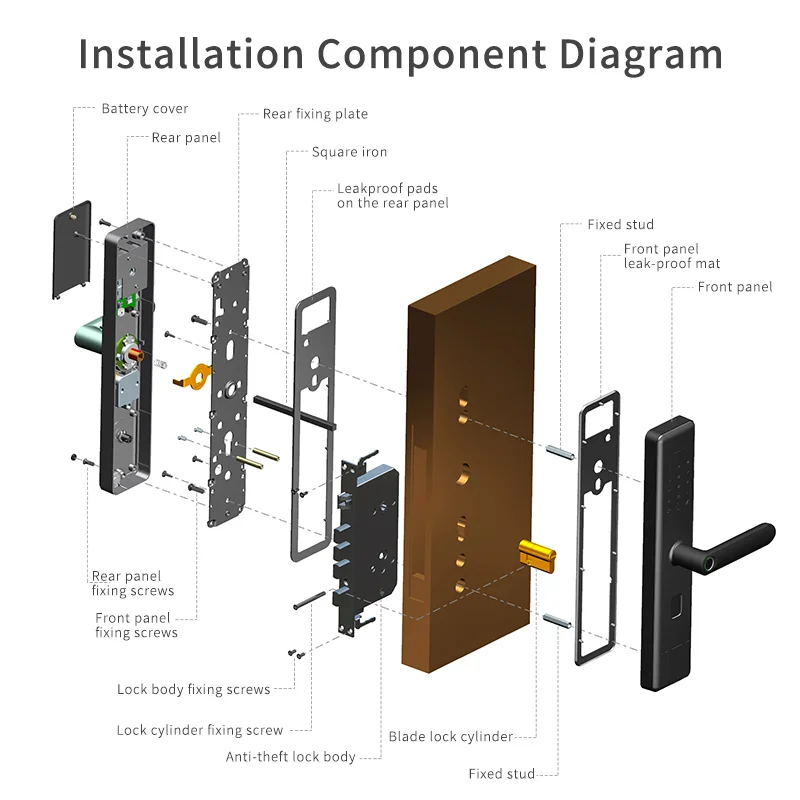 Installation Component Diagram

Battery cover

Rear panel

Rear fixing plate

Square iron

Leakproof pads on the rear panel

Fixed stud

Front panel leak-proof mat

Front panel

Rear panel fixing screws

Front panel fixing screws

Lock body fixing screws

Lock cylinder fixing screw

Anti-theft lock body

Blade lock cylinder

Fixed stud