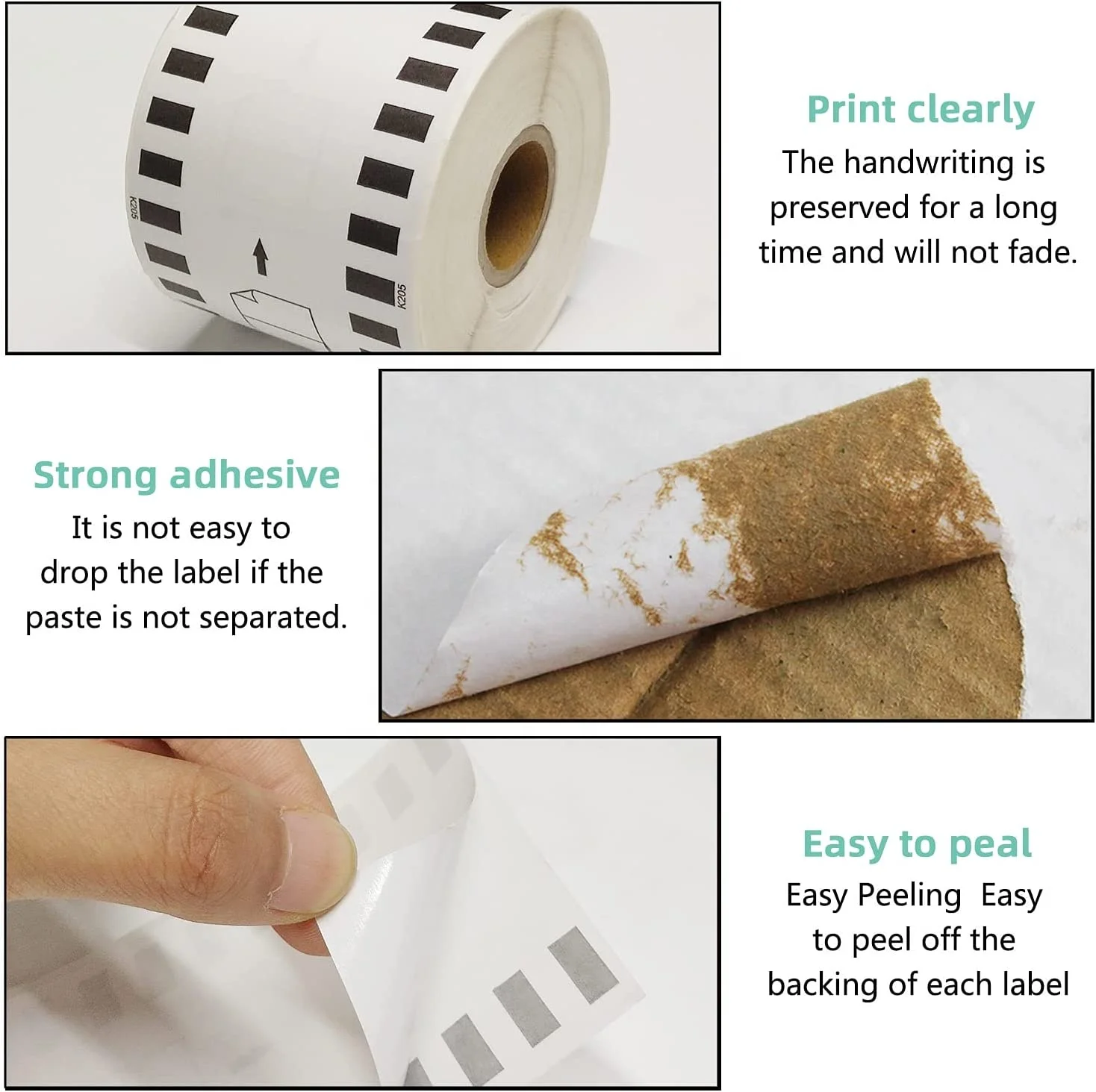 K205

K205

Print clearly

The handwriting is preserved for a long time and will not fade.

Strong adhesive

It is not easy to drop the label if the paste is not separated.

Easy to peal

Easy Peeling Easy to peel off the backing of each label