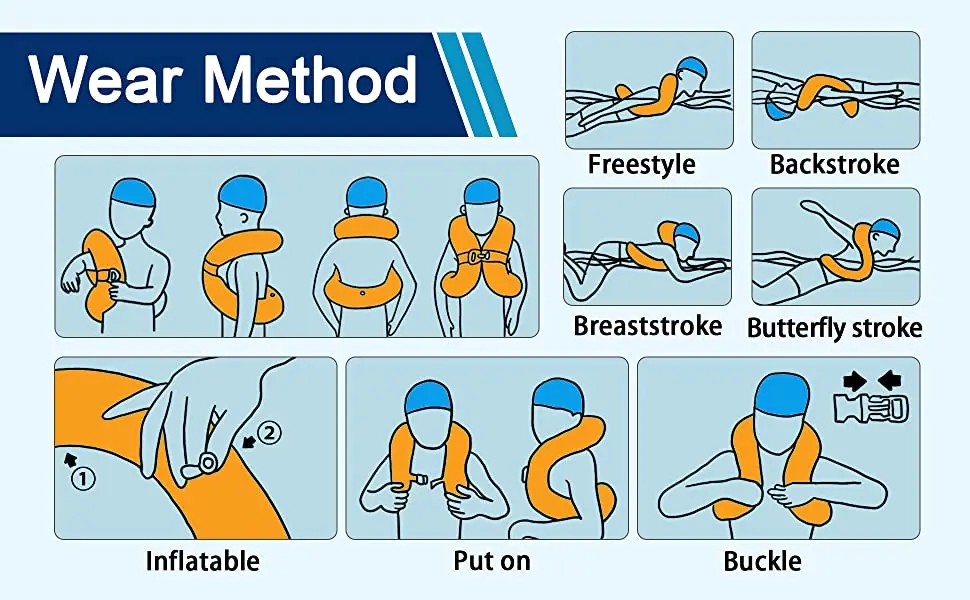 Wear Method

Freestyle

Backstroke

Breaststroke

Butterfly stroke

①

②

Inflatable

Put on

Buckle