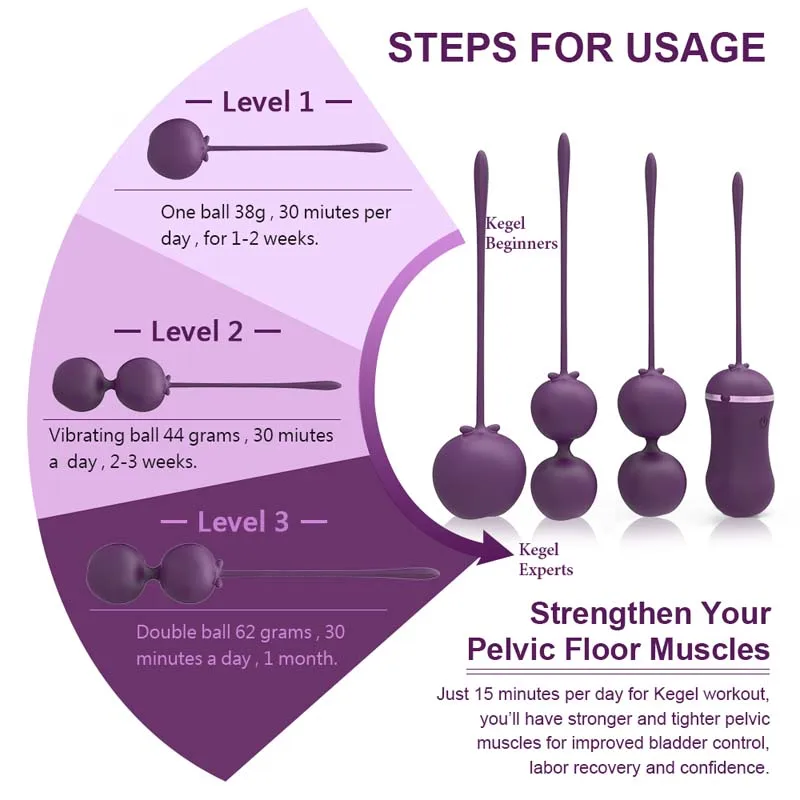 STEPS FOR USAGE

— Level 1 —

One ball 38g , 30 miutes per day , for 1-2 weeks.

— Level 2 —

Vibrating ball 44 grams , 30 miutes a day , 2-3 weeks.

— Level 3 —

Double ball 62 grams , 30 minutes a day , 1 month.

Kegel Beginners

Kegel Experts

Strengthen Your Pelvic Floor Muscles

Just 15 minutes per day for Kegel workout, you'll have stronger and tighter pelvic muscles for improved bladder control, labor recovery and confidence.