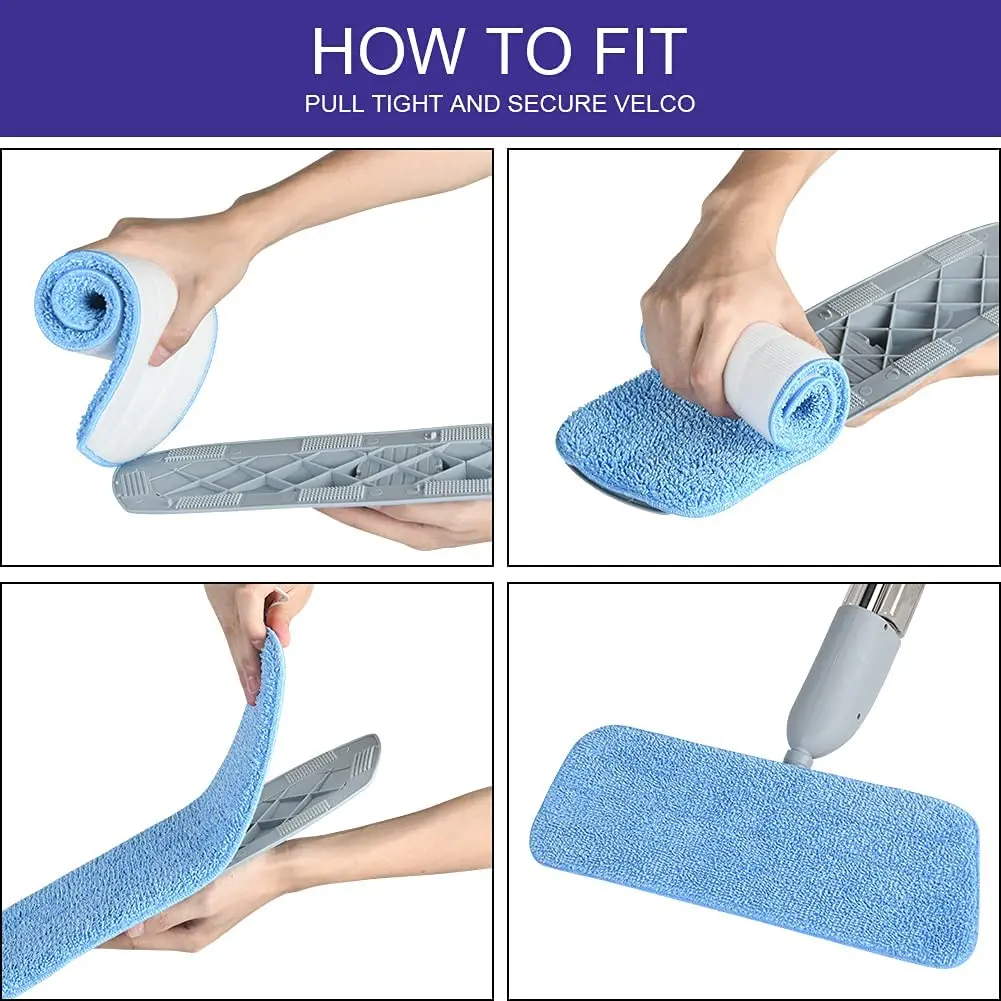 HOW TO FIT
PULL TIGHT AND SECURE VELCO