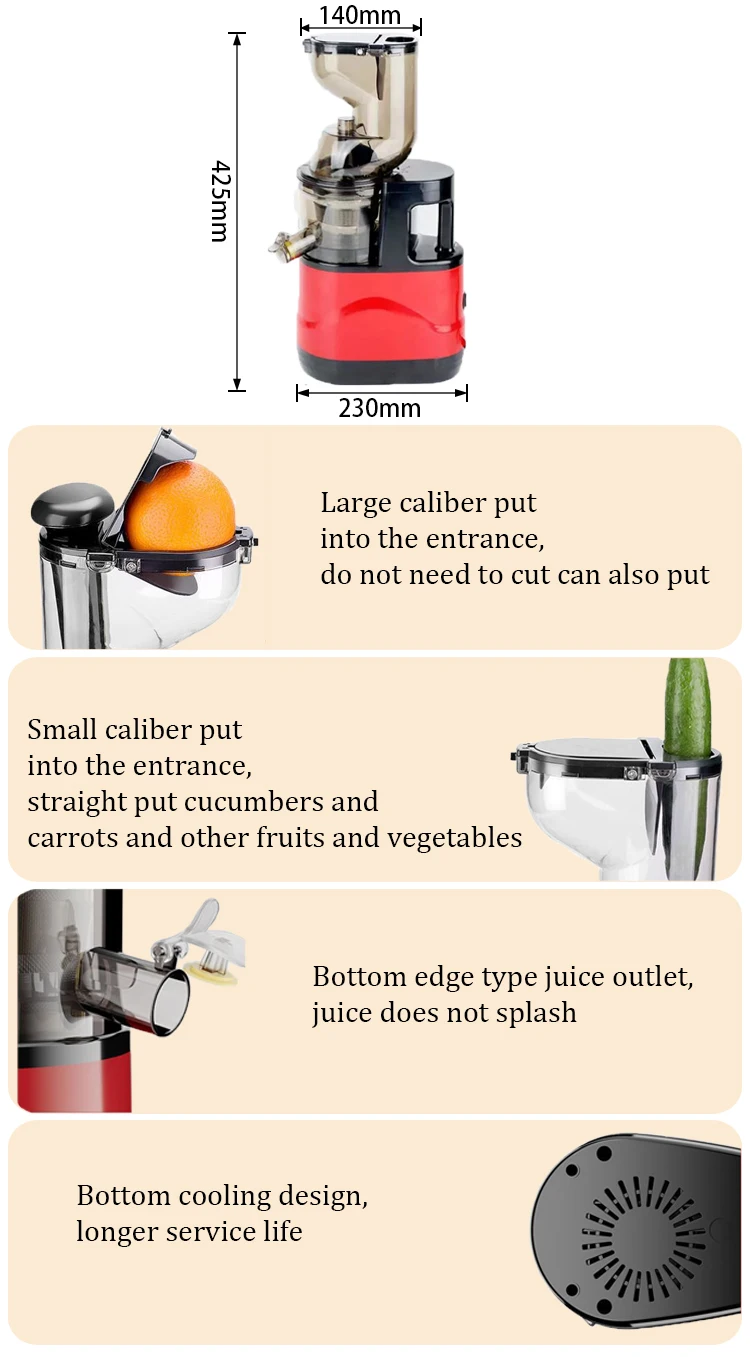 140mm

425mm

230mm

Large caliber put into the entrance, do not need to cut can also put

Small caliber put into the entrance, straight put cucumbers and carrots and other fruits and vegetables

Bottom edge type juice outlet, juice does not splash

Bottom cooling design, longer service life