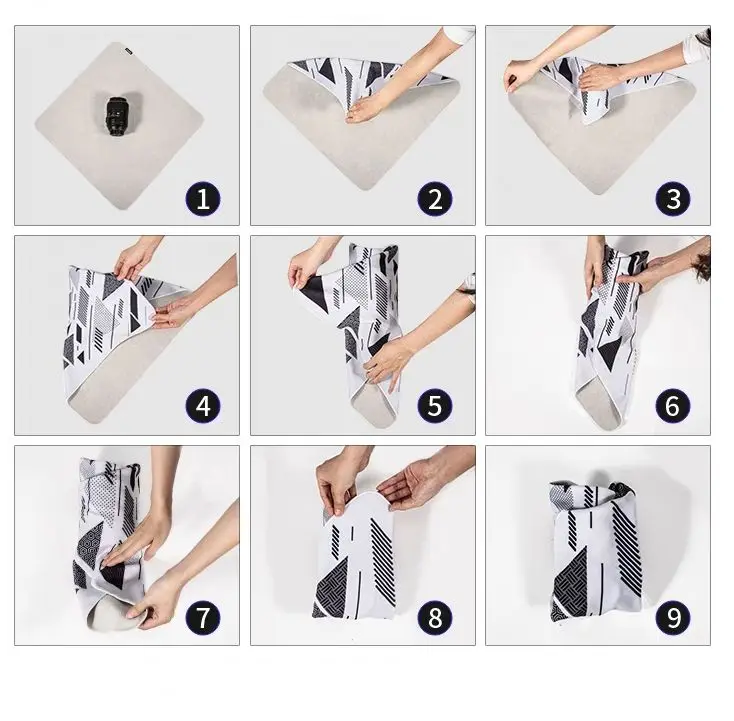 1

2

3

4

5

6

7

8

9