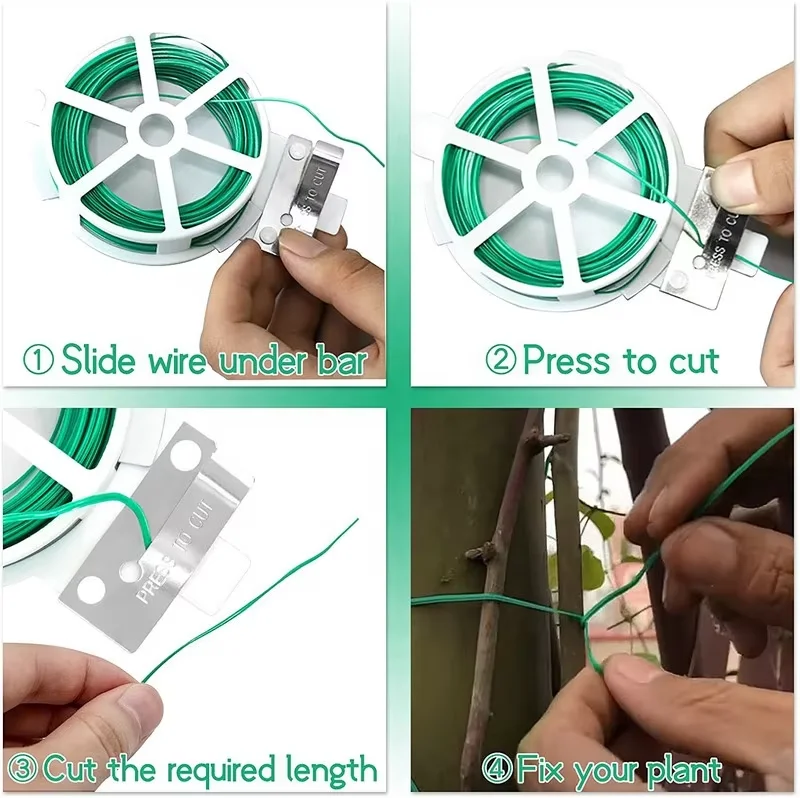 PRESS TO CUT

① Slide wire under bar

PRESS TO CUT

② Press to cut

PRESS TO CUT

③ Cut the required length

④ Fix your plant