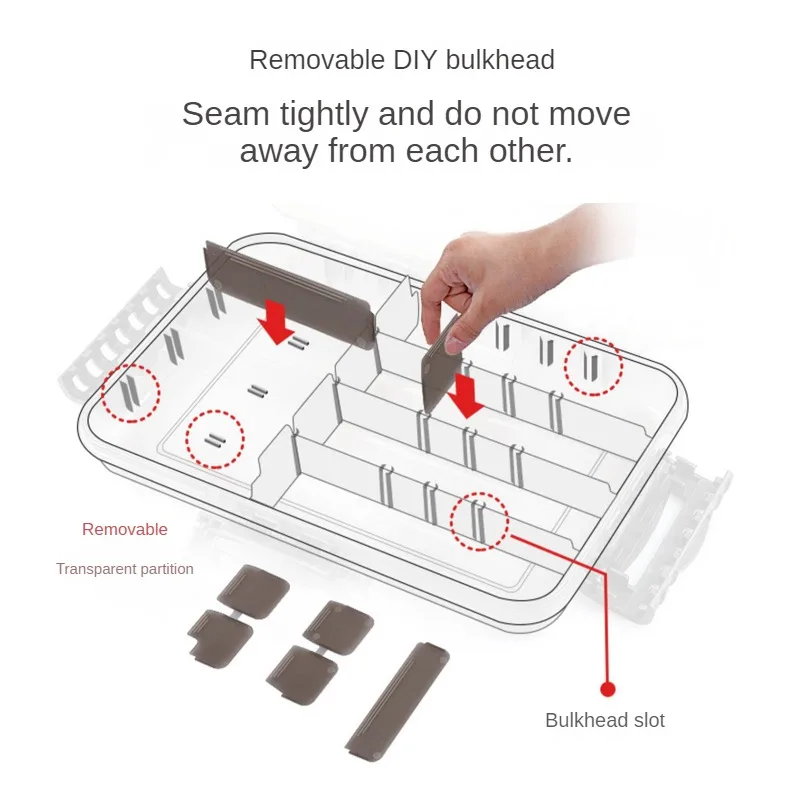 Removable DIY bulkhead

Seam tightly and do not move away from each other.

Removable

Transparent partition

Bulkhead slot