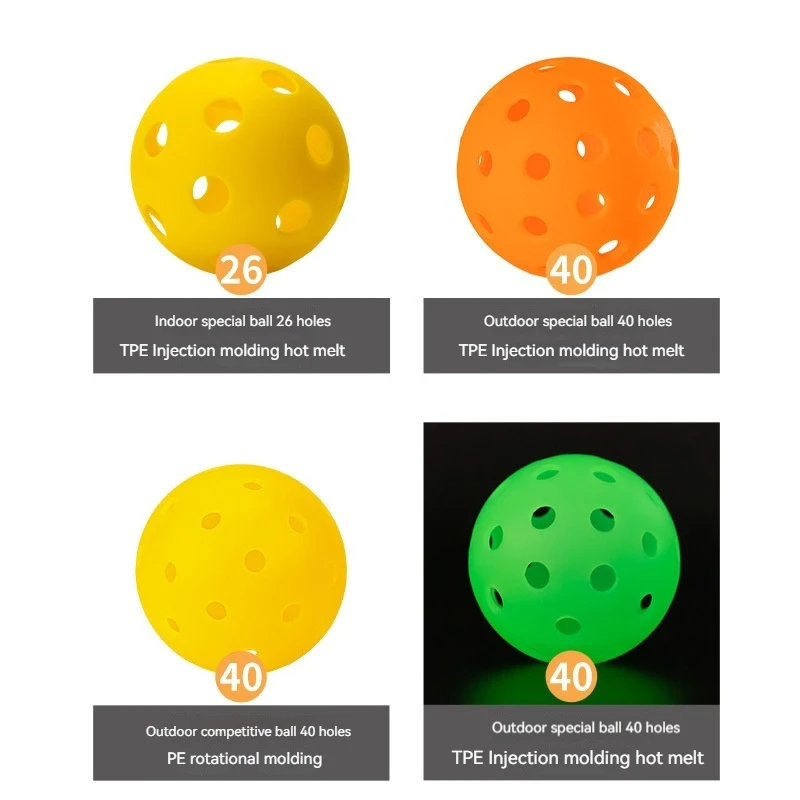 26

Indoor special ball 26 holes
TPE Injection molding hot melt

40

Outdoor special ball 40 holes
TPE Injection molding hot melt

40

Outdoor competitive ball 40 holes
PE rotational molding

40

Outdoor special ball 40 holes
TPE Injection molding hot melt