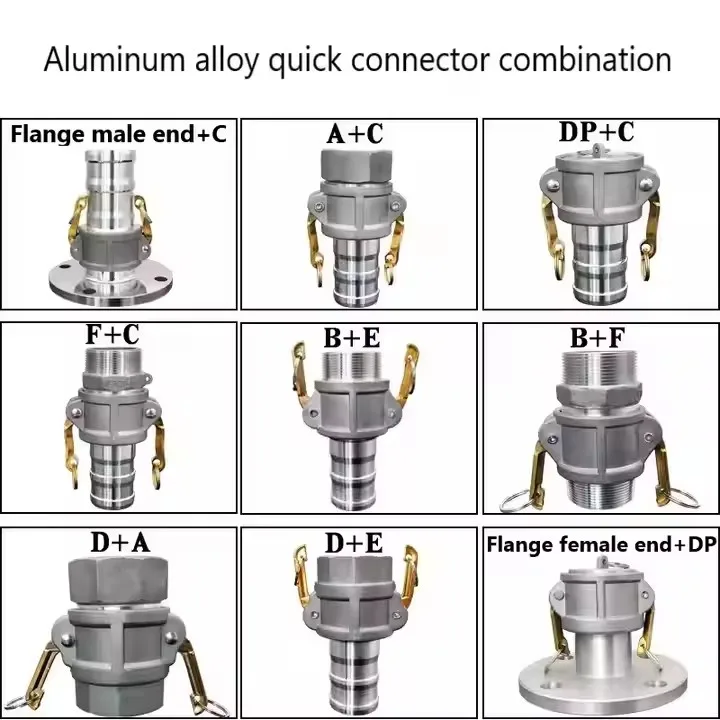 Aluminum alloy quick connector combination

Flange male end+C

A+C

DP+C

F+C

B+E

B+F

D+A

D+E

Flange female end+DP