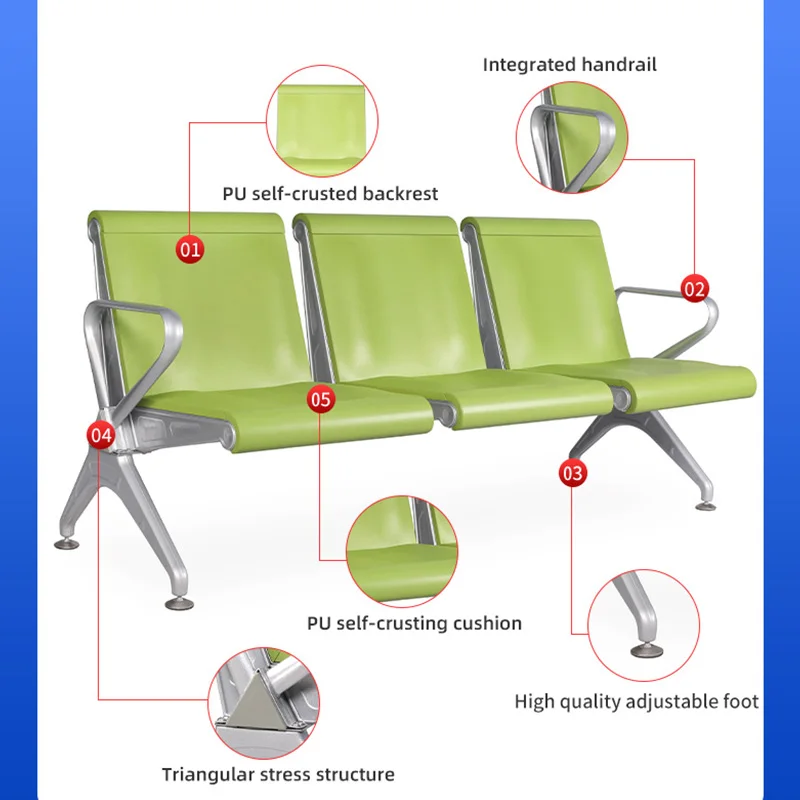 Integrated handrail

PU self-crusted backrest

01

02

05

04

03

PU self-crusting cushion

High quality adjustable foot

Triangular stress structure