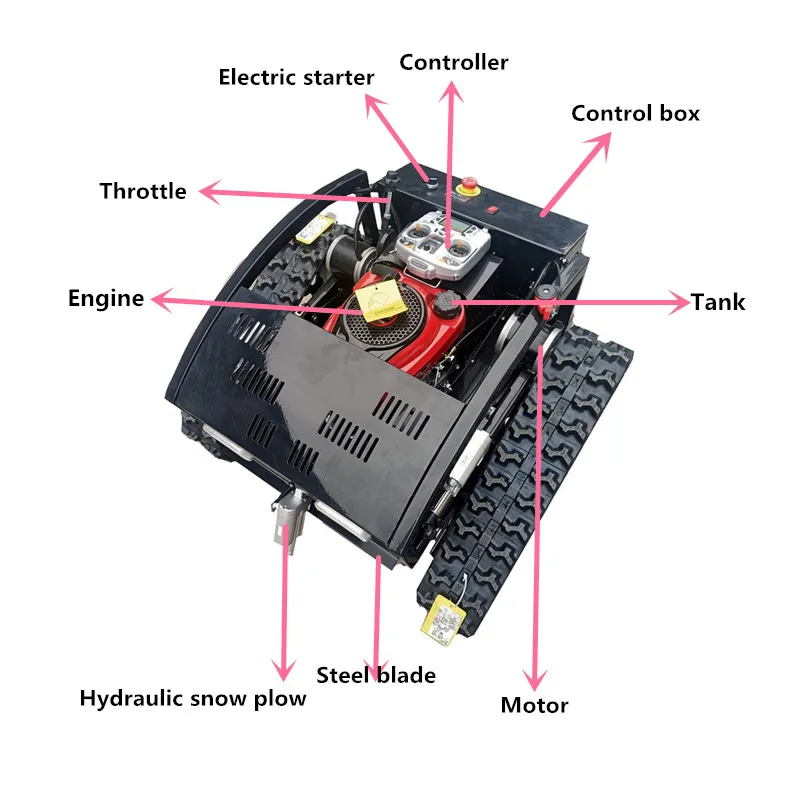 Controller
Electric starter
Control box
Throttle
Engine
Tank
Steel blade
Hydraulic snow plow
Motor