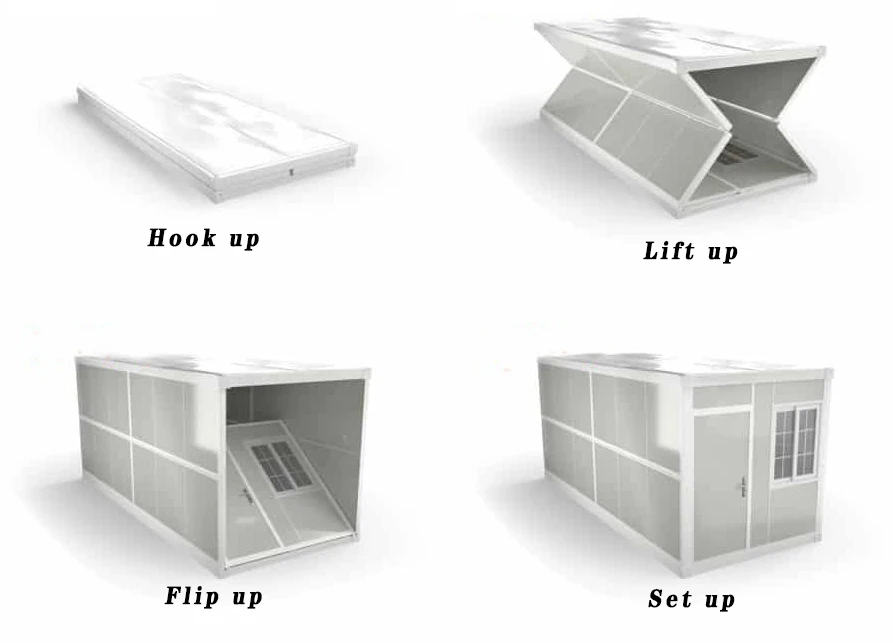 Hook up

Lift up

Flip up

Set up