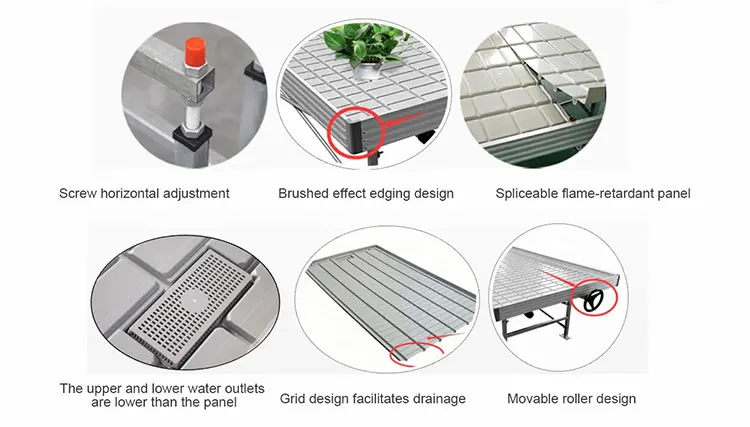 Screw horizontal adjustment

Brushed effect edging design

Spliceable flame-retardant panel

The upper and lower water outlets are lower than the panel

Grid design facilitates drainage

Movable roller design