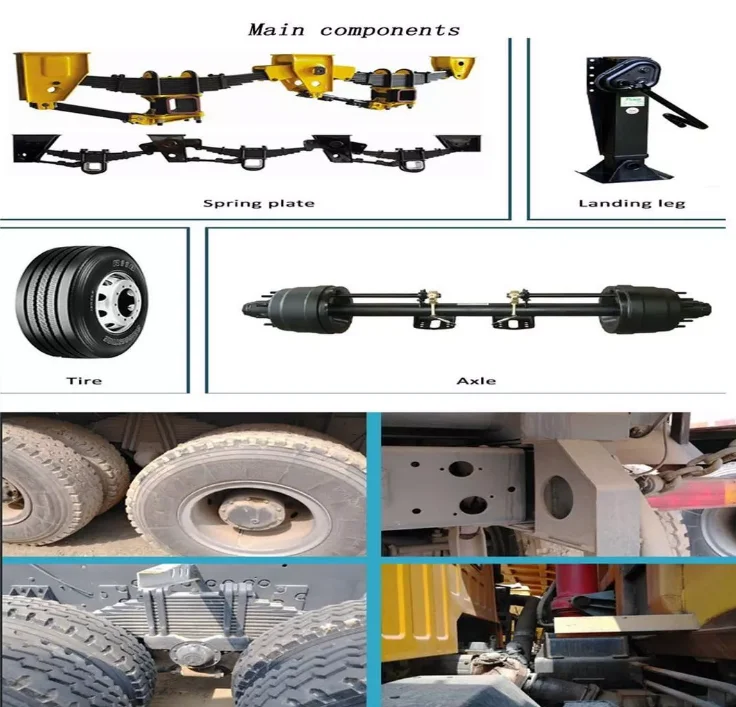 Main components

Spring plate

Landing leg

Tire

Axle