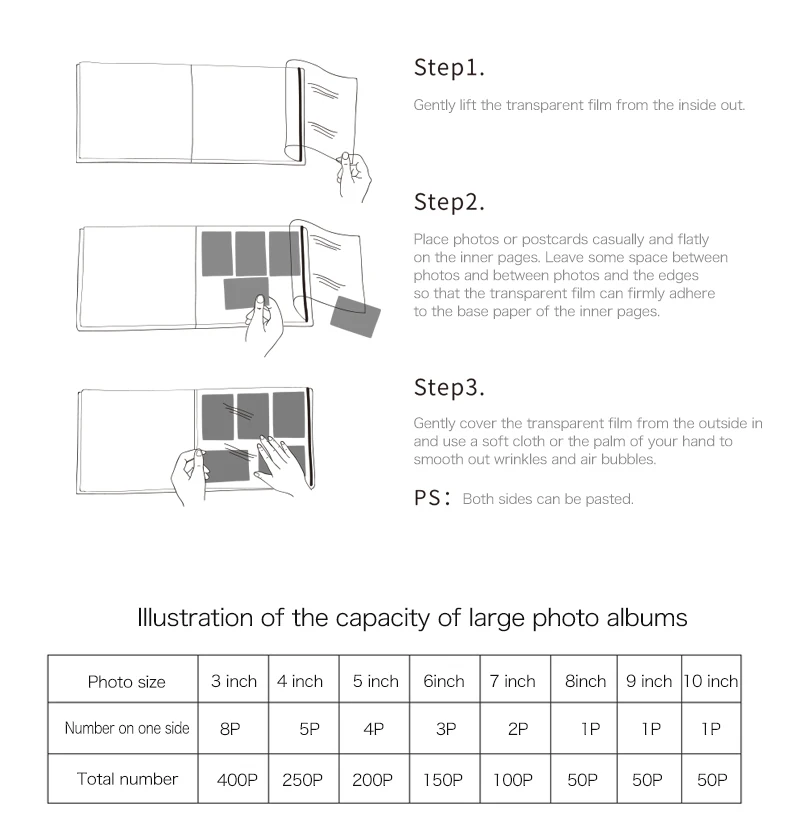 Step1.

Gently lift the transparent film from the inside out.

Step2.

Place photos or postcards casually and flatly on the inner pages. Leave some space between photos and between photos and the edges so that the transparent film can firmly adhere to the base paper of the inner pages.

Step3.

Gently cover the transparent film from the outside in and use a soft cloth or the palm of your hand to smooth out wrinkles and air bubbles.

PS: Both sides can be pasted.

Illustration of the capacity of large photo albums

| Photo size | 3 inch | 4 inch | 5 inch | 6inch | 7 inch | 8inch | 9 inch | 10 inch |
|---|---|---|---|---|---|---|---|---|
| Number on one side | 8P | 5P | 4P | 3P | 2P | 1P | 1P | 1P |
| Total number | 400P | 250P | 200P | 150P | 100P | 50P | 50P | 50P |