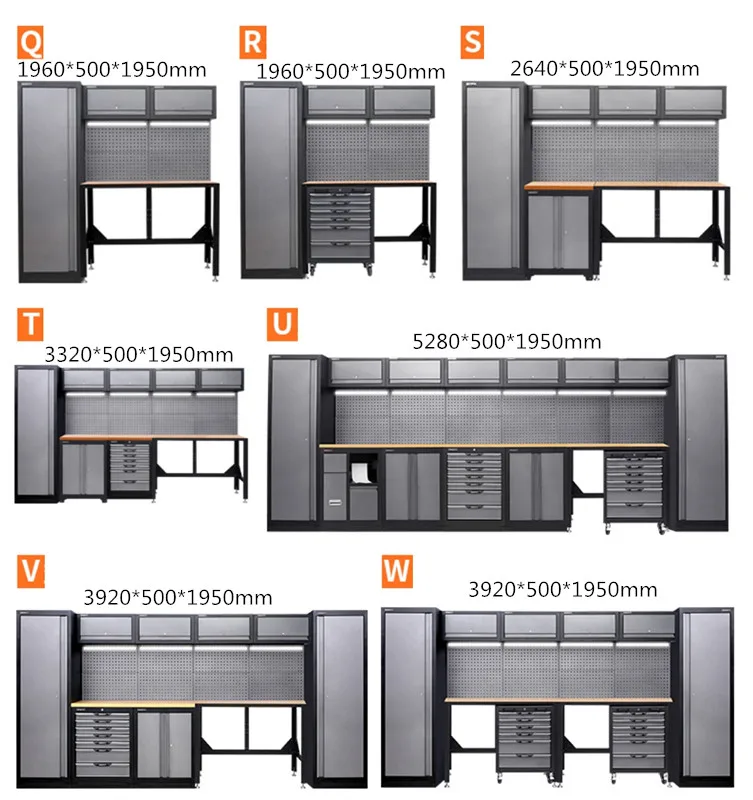 Q
1960*500*1950mm

R
1960*500*1950mm

S
2640*500*1950mm

T
3320*500*1950mm

U
5280*500*1950mm

V
3920*500*1950mm

W
3920*500*1950mm