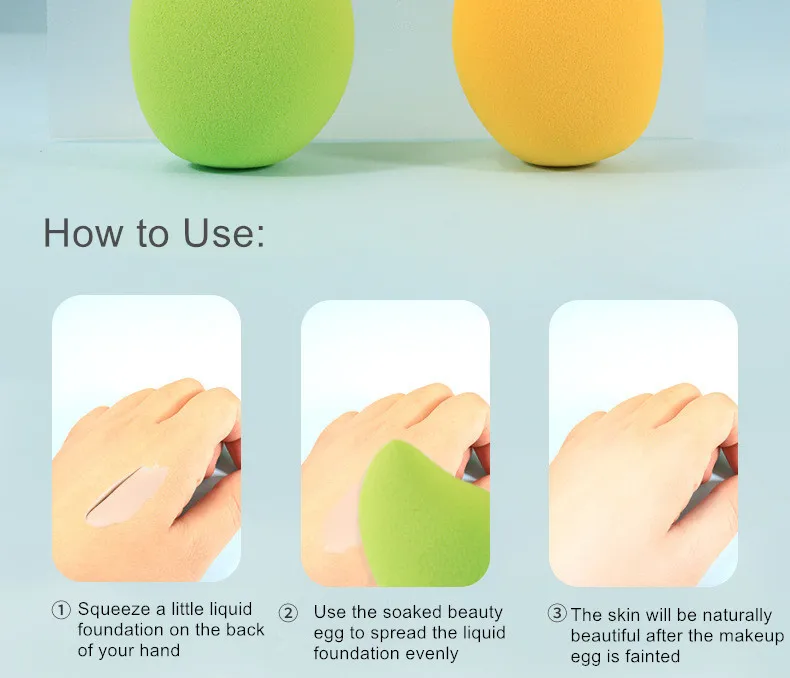 How to Use:

① Squeeze a little liquid foundation on the back of your hand

② Use the soaked beauty egg to spread the liquid foundation evenly

③ The skin will be naturally beautiful after the makeup egg is fainted