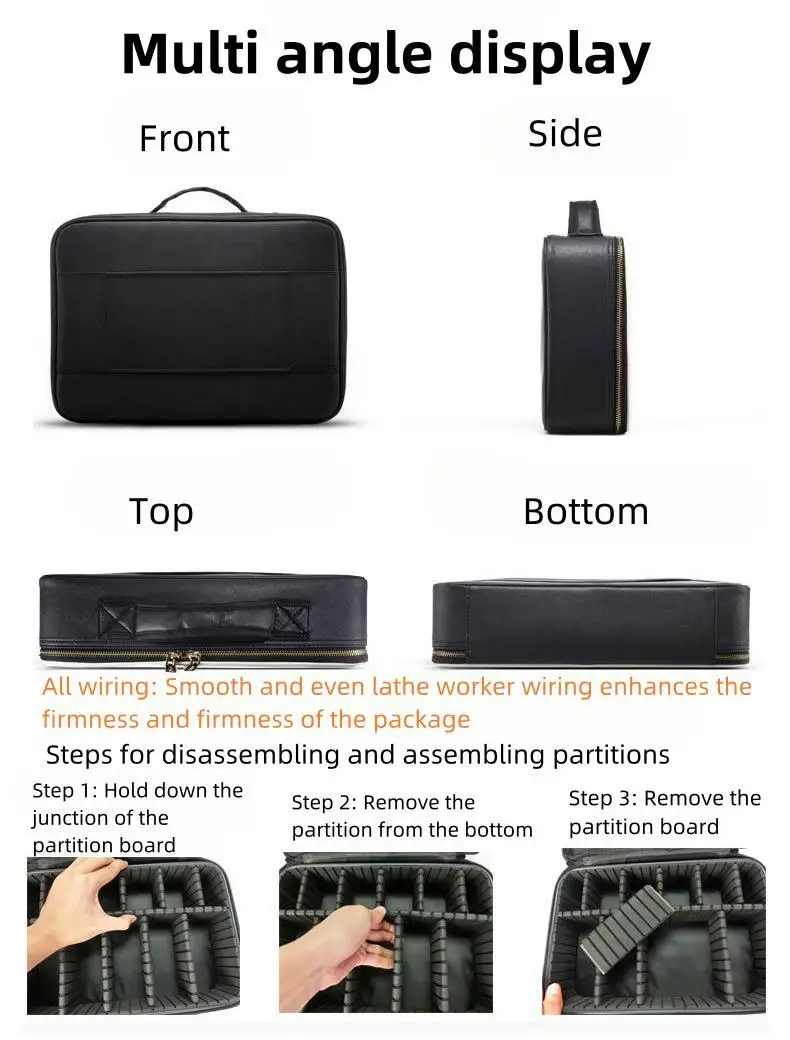 Multi angle display

Front

Side

Top

Bottom

All wiring: Smooth and even lathe worker wiring enhances the firmness and firmness of the package

Steps for disassembling and assembling partitions

Step 1: Hold down the junction of the partition board

Step 2: Remove the partition from the bottom

Step 3: Remove the partition board