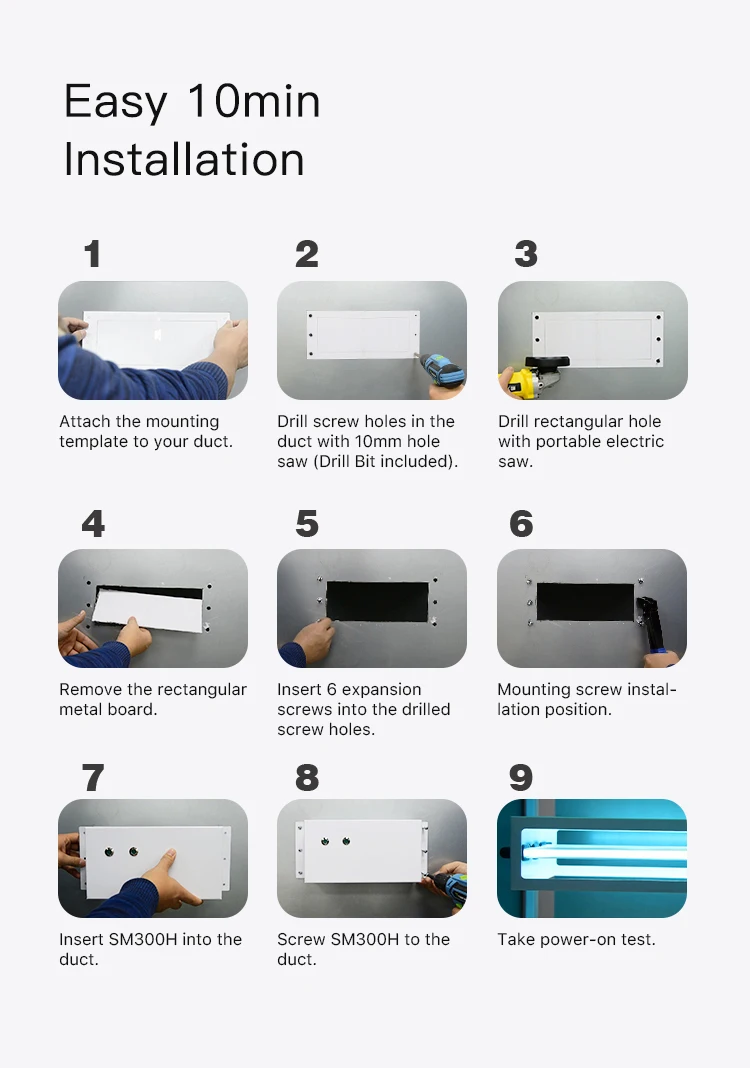 Easy 10min Installation

1

Attach the mounting template to your duct.

2

Drill screw holes in the duct with 10mm hole saw (Drill Bit included).

3

Drill rectangular hole with portable electric saw.

4

Remove the rectangular metal board.

5

Insert 6 expansion screws into the drilled screw holes.

6

Mounting screw installation position.

7

Insert SM300H into the duct.

8

Screw SM300H to the duct.

9

Take power-on test.