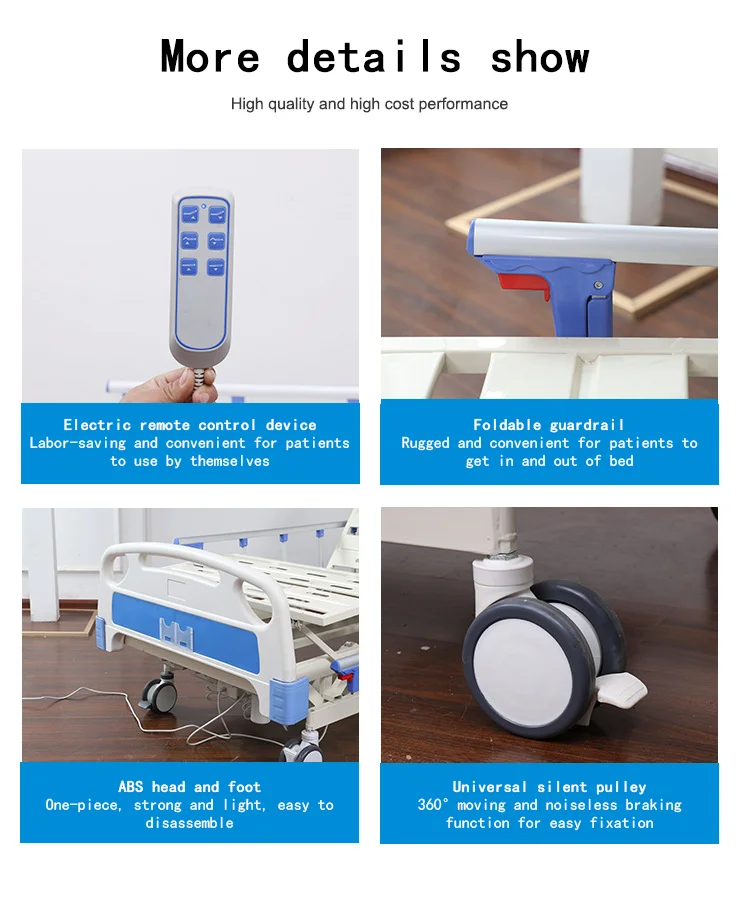 More details show

High quality and high cost performance

Electric remote control device
Labor-saving and convenient for patients to use by themselves

Foldable guardrail
Rugged and convenient for patients to get in and out of bed

ABS head and foot
One-piece, strong and light, easy to disassemble

Universal silent pulley
360° moving and noiseless braking function for easy fixation