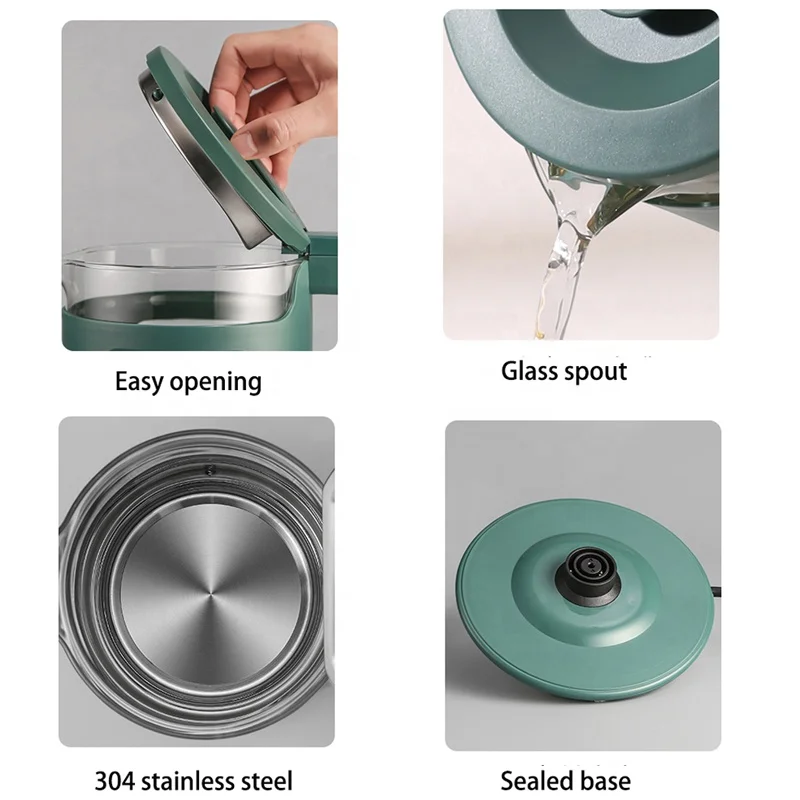 Easy opening

Glass spout

304 stainless steel

Sealed base