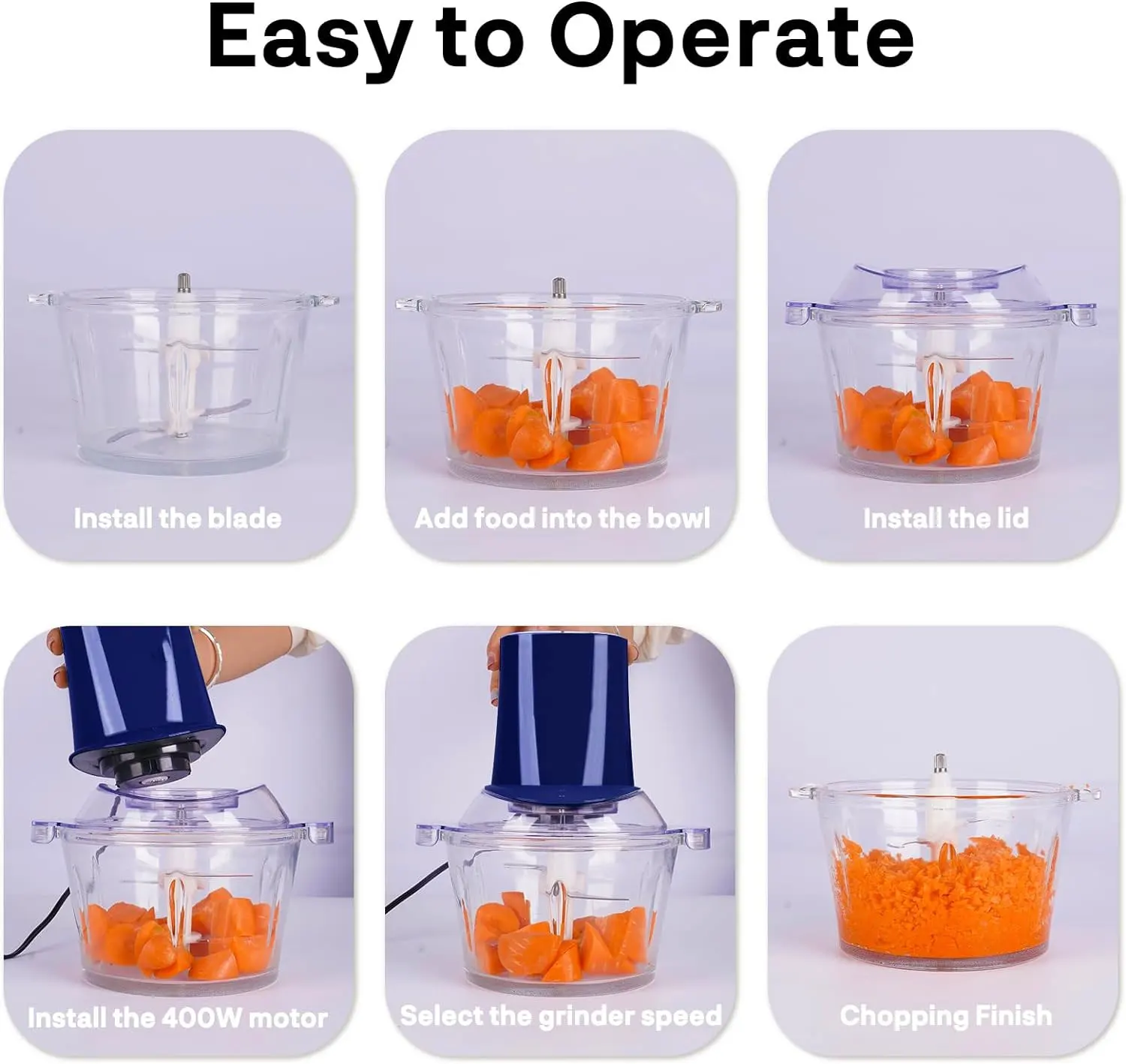 Easy to Operate

Install the blade

Add food into the bowl

Install the lid

Install the 400W motor

Select the grinder speed

Chopping Finish