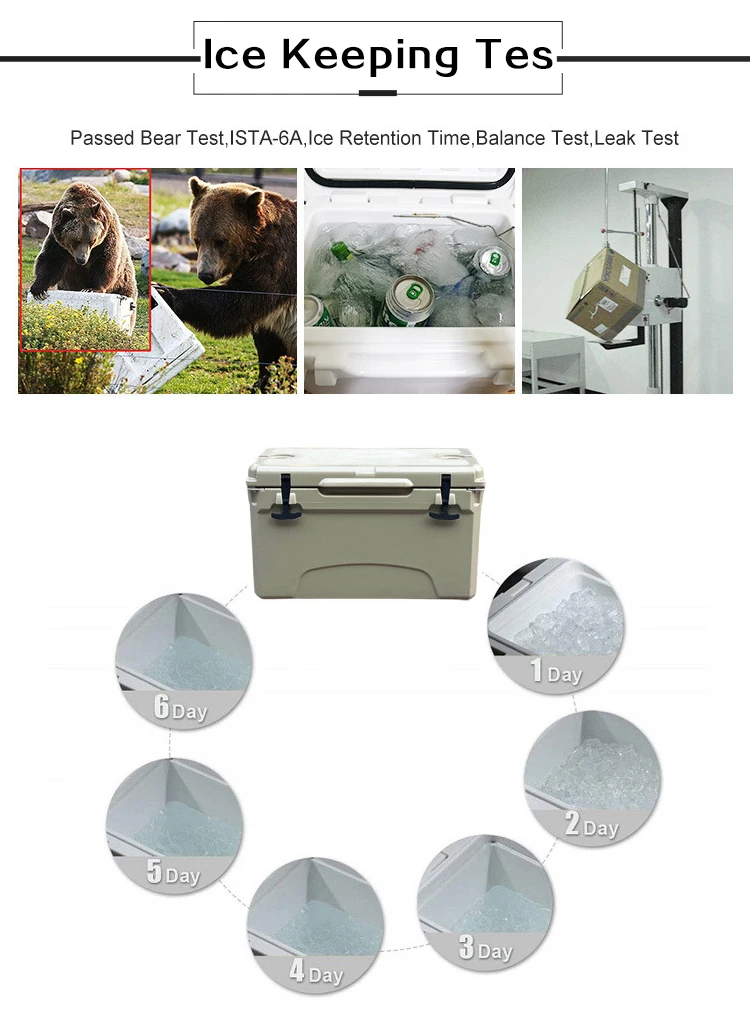 Ice Keeping Tes

Passed Bear Test,ISTA-6A,Ice Retention Time,Balance Test,Leak Test

1 Day

2 Day

3 Day

4 Day

5 Day

6 Day