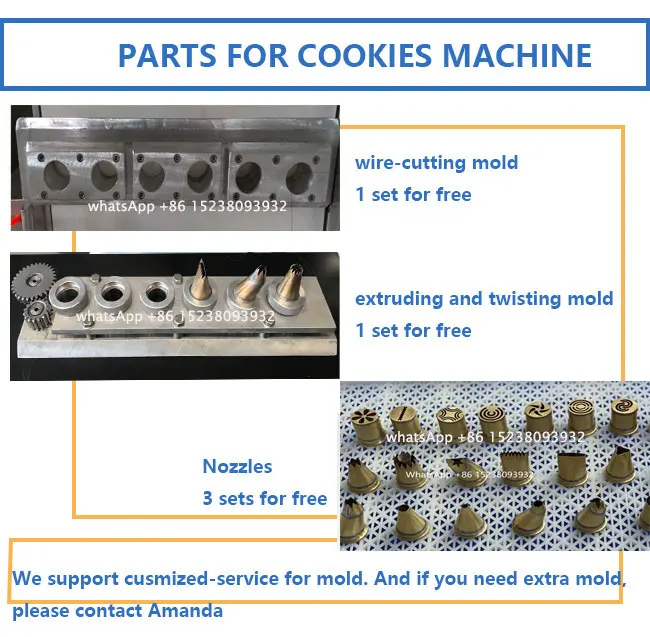 PARTS FOR COOKIES MACHINE

whatsApp +86 15238093932

wire-cutting mold
1 set for free

whatsApp +86 15238093932

extruding and twisting mold
1 set for free

whatsApp +86 15238093932

WhatsApp +86 15238093932

Nozzles
3 sets for free

We support cusmized-service for mold. And if you need extra mold, please contact Amanda