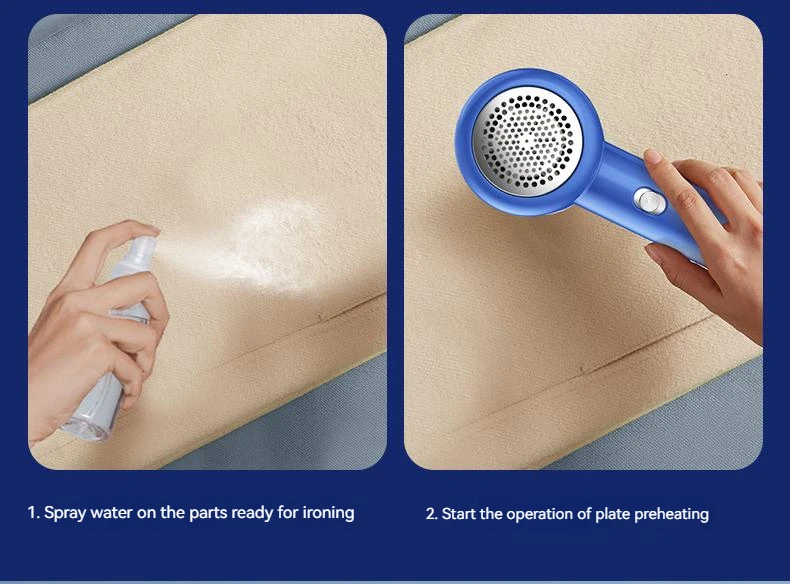 1. Spray water on the parts ready for ironing

2. Start the operation of plate preheating