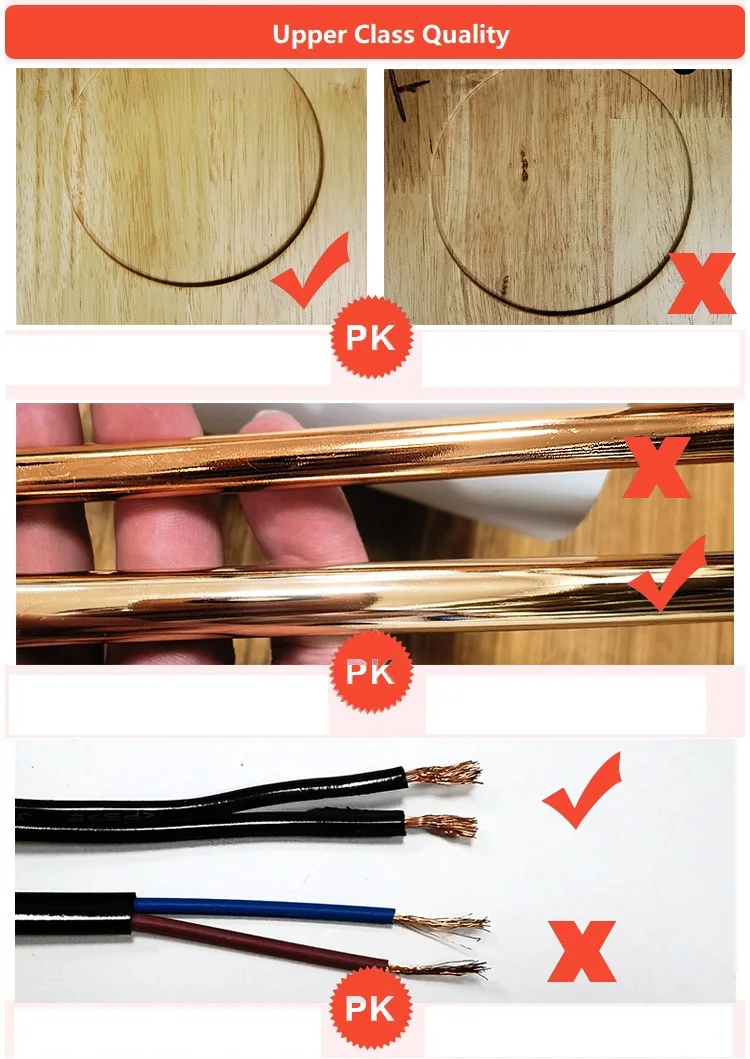 Upper Class Quality

PK

PK

PK