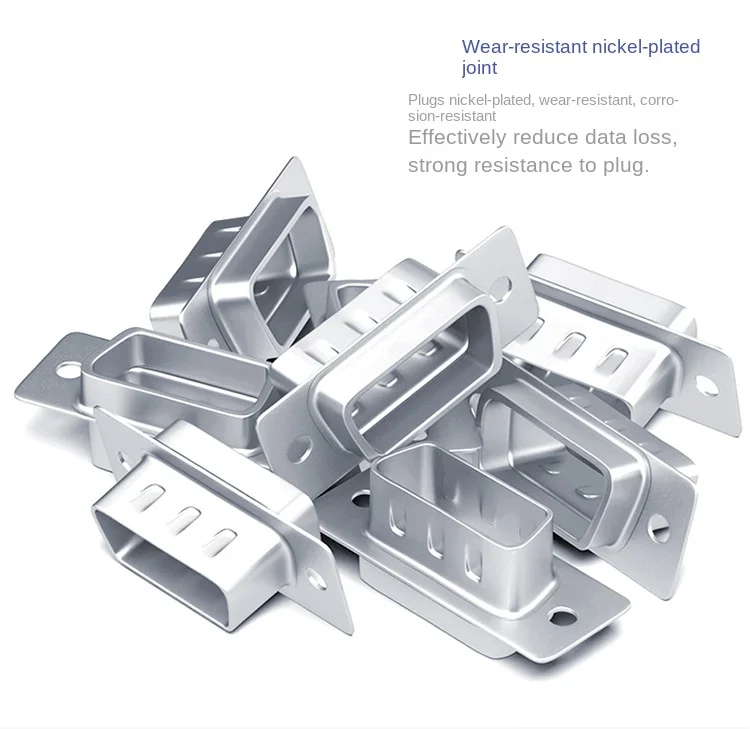 Wear-resistant nickel-plated joint

Plugs nickel-plated, wear-resistant, corrosion-resistant

Effectively reduce data loss, strong resistance to plug.