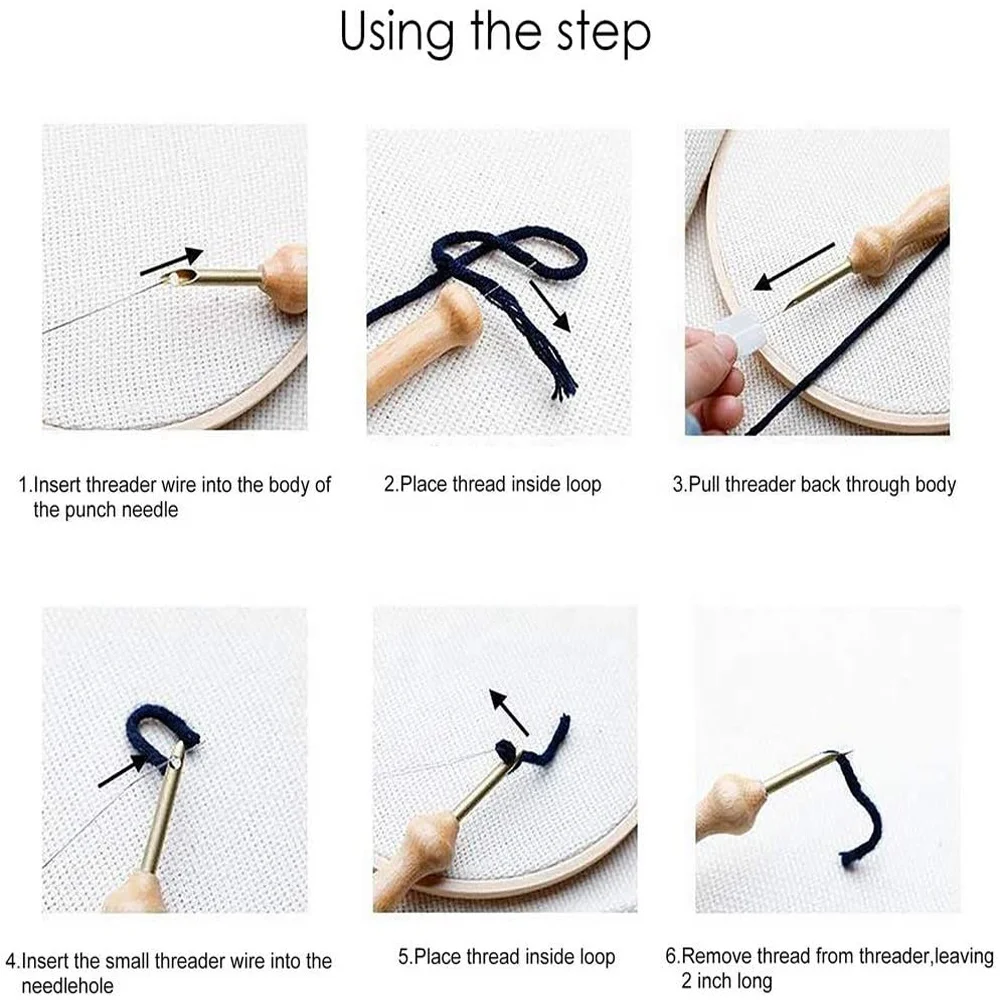 Using the step

1.Insert threader wire into the body of the punch needle

2.Place thread inside loop

3.Pull threader back through body

4.Insert the small threader wire into the needlehole

5.Place thread inside loop

6.Remove thread from threader,leaving 2 inch long