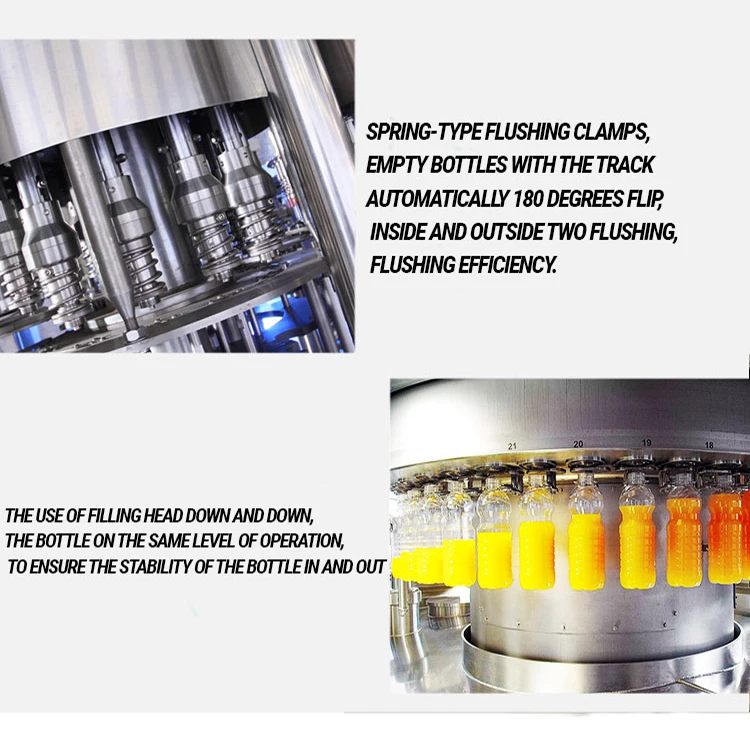 SPRING-TYPE FLUSHING CLAMPS, EMPTY BOTTLES WITH THE TRACK AUTOMATICALLY 180 DEGREES FLIP, INSIDE AND OUTSIDE TWO FLUSHING, FLUSHING EFFICIENCY.

21 20 19 18

THE USE OF FILLING HEAD DOWN AND DOWN, THE BOTTLE ON THE SAME LEVEL OF OPERATION, TO ENSURE THE STABILITY OF THE BOTTLE IN AND OUT