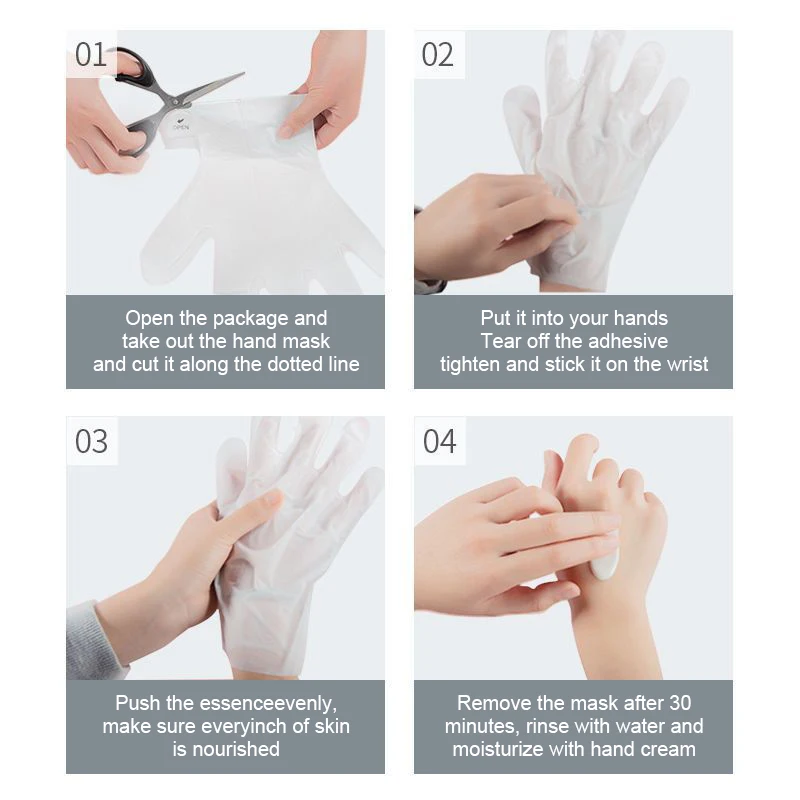 01

OPEN

Open the package and take out the hand mask and cut it along the dotted line

02

Put it into your hands
Tear off the adhesive
tighten and stick it on the wrist

03

Push the essenceevenly, make sure everyinch of skin is nourished

04

Remove the mask after 30 minutes, rinse with water and moisturize with hand cream