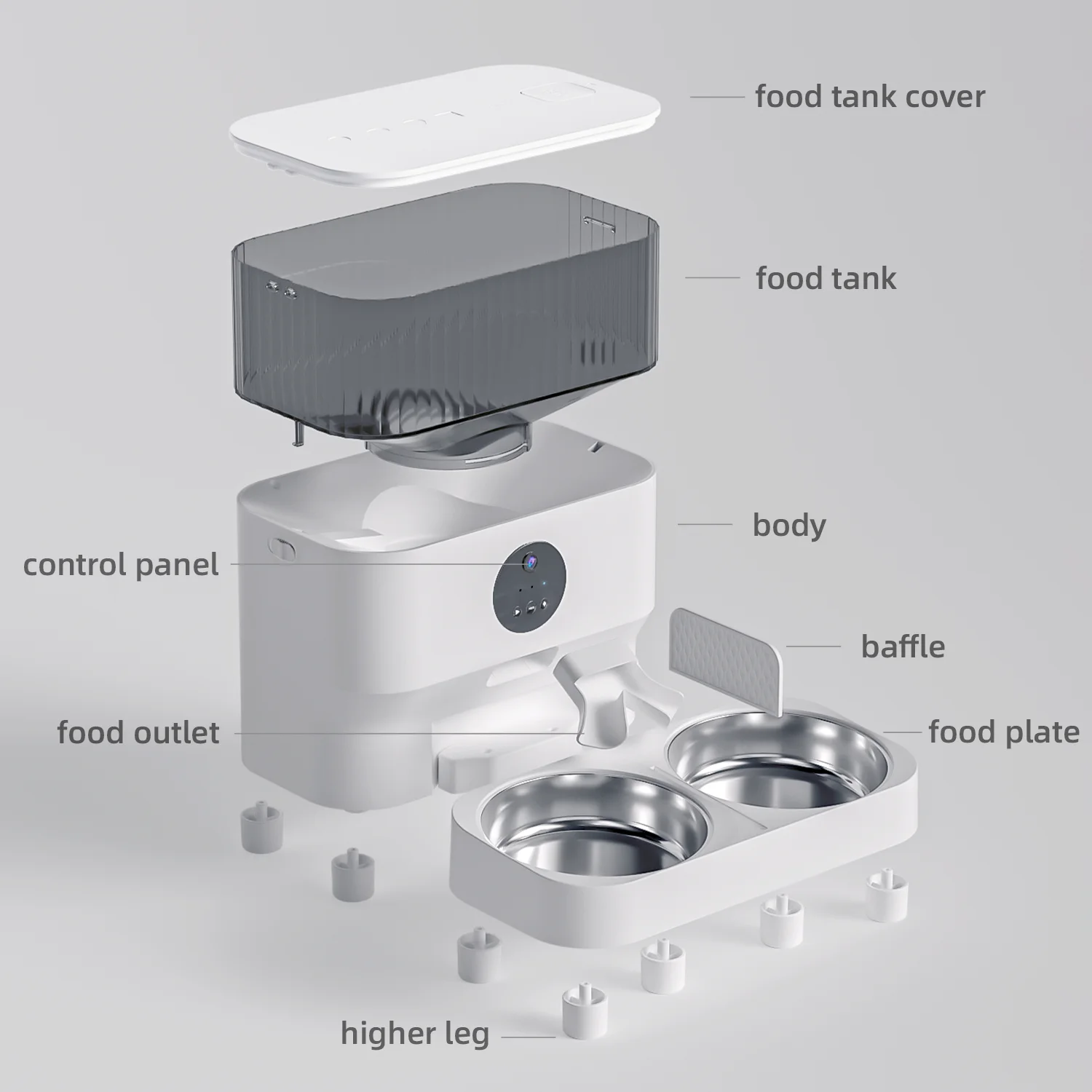 food tank cover

food tank

body

control panel

baffle

food outlet

food plate

higher leg