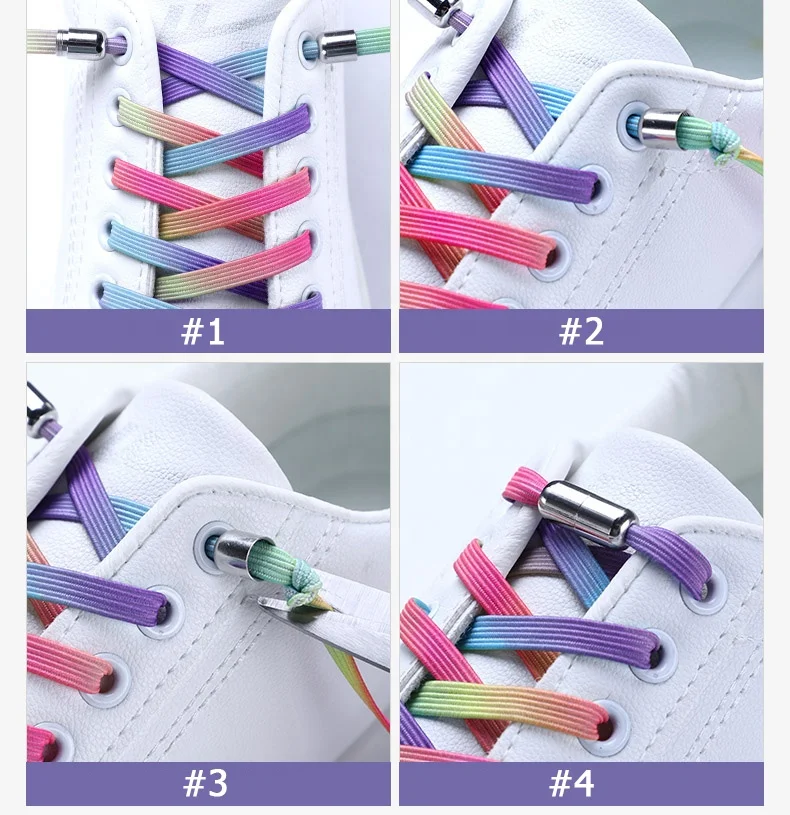 #1

#2

#3

#4