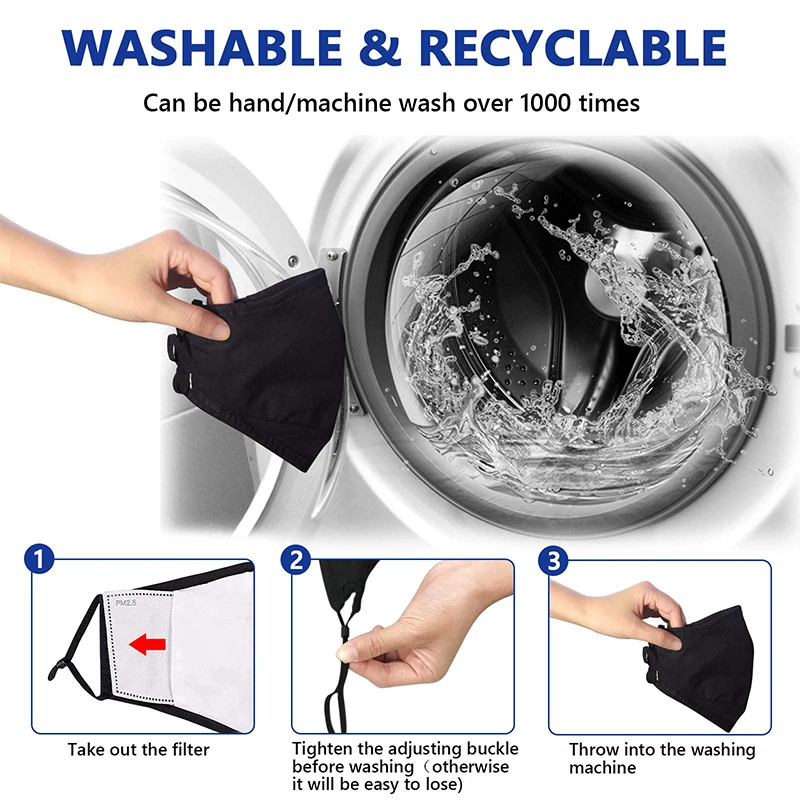 WASHABLE & RECYCLABLE

Can be hand/machine wash over 1000 times

1

PM2.5

Take out the filter

2

Tighten the adjusting buckle before washing（otherwise it will be easy to lose)

3

Throw into the washing machine