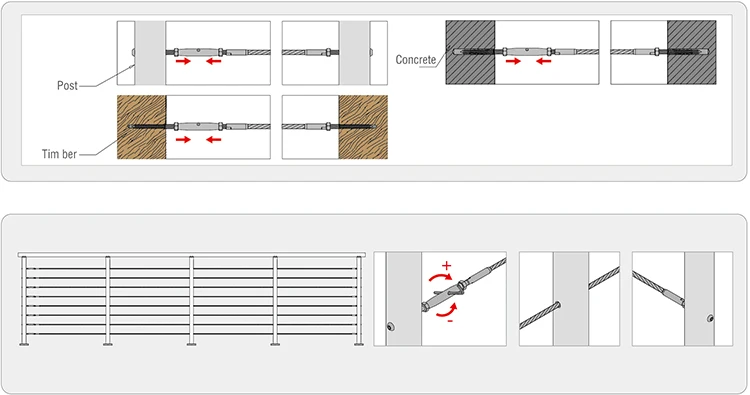 Post

Concrete

Tim ber

+

-