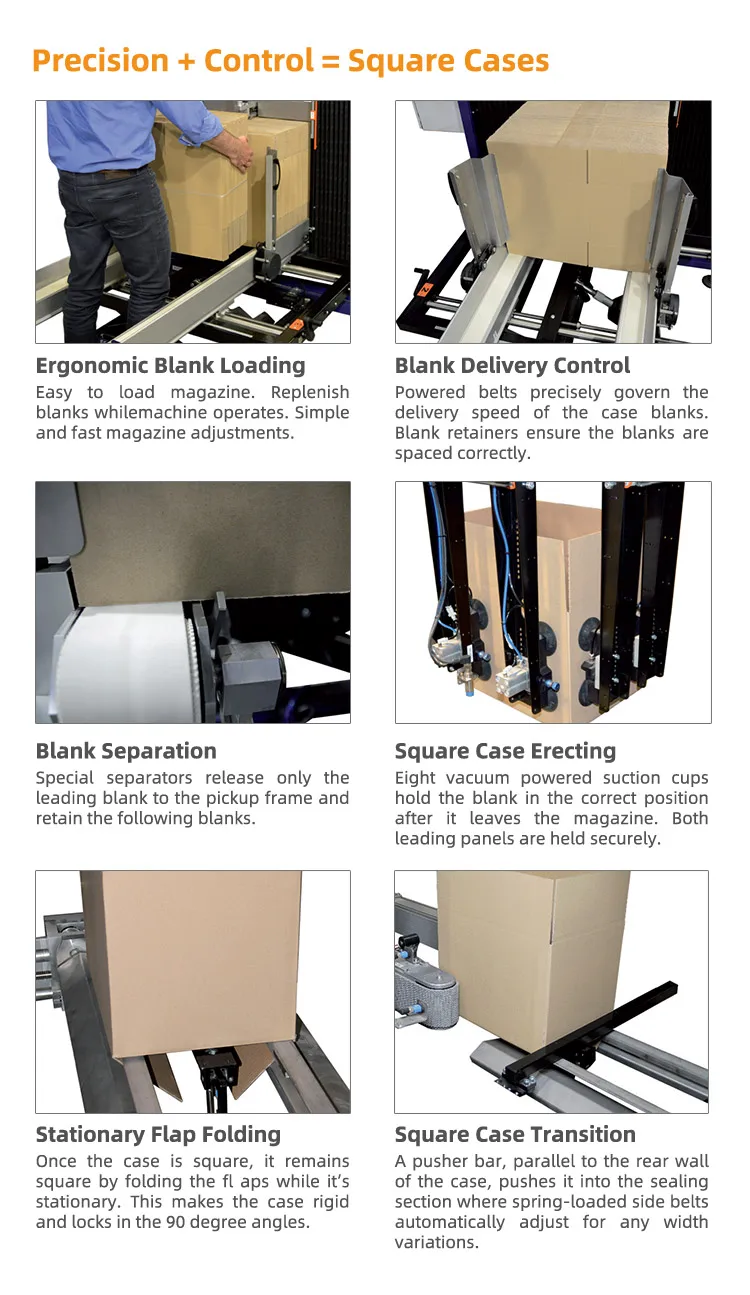 Precision + Control = Square Cases

Ergonomic Blank Loading
Easy to load magazine. Replenish blanks whilemachine operates. Simple and fast magazine adjustments.

Blank Delivery Control
Powered belts precisely govern the delivery speed of the case blanks. Blank retainers ensure the blanks are spaced correctly.

Blank Separation
Special separators release only the leading blank to the pickup frame and retain the following blanks.

Square Case Erecting
Eight vacuum powered suction cups hold the blank in the correct position after it leaves the magazine. Both leading panels are held securely.

Stationary Flap Folding
Once the case is square, it remains square by folding the fl aps while it's stationary. This makes the case rigid and locks in the 90 degree angles.

Square Case Transition
A pusher bar, parallel to the rear wall of the case, pushes it into the sealing section where spring-loaded side belts automatically adjust for any width variations.