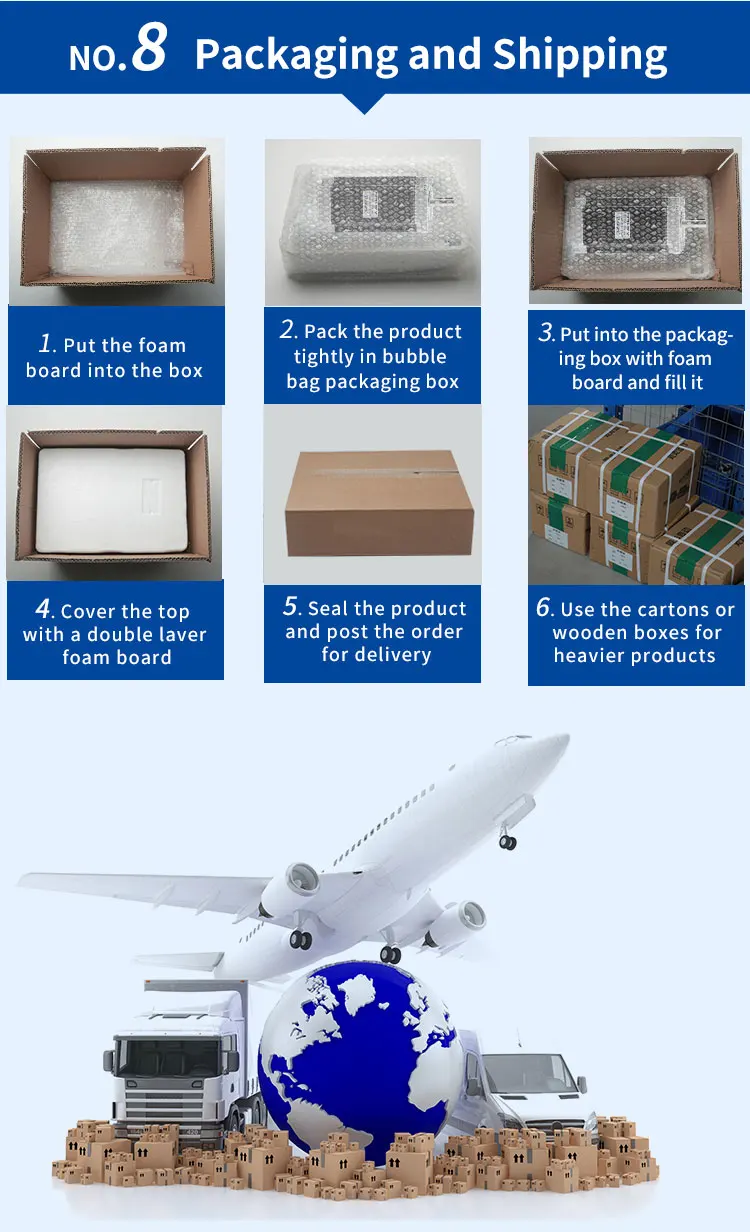 NO.8 Packaging and Shipping

1. Put the foam board into the box

2. Pack the product tightly in bubble bag packaging box

3. Put into the packaging box with foam board and fill it

4. Cover the top with a double laver foam board

5. Seal the product and post the order for delivery

6. Use the cartons or wooden boxes for heavier products