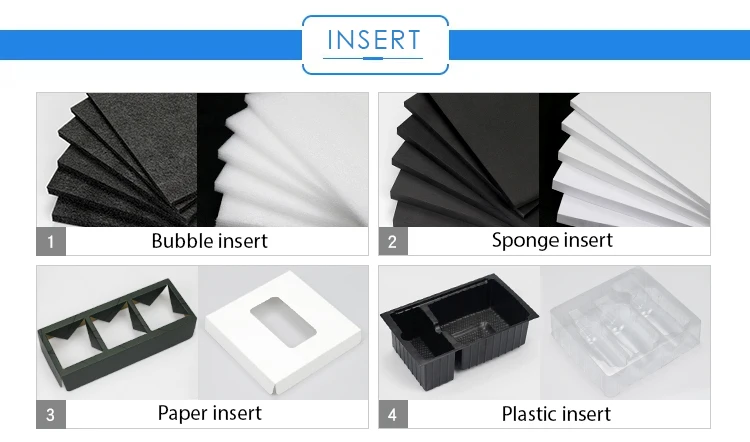 INSERT

1 Bubble insert

2 Sponge insert

3 Paper insert

4 Plastic insert